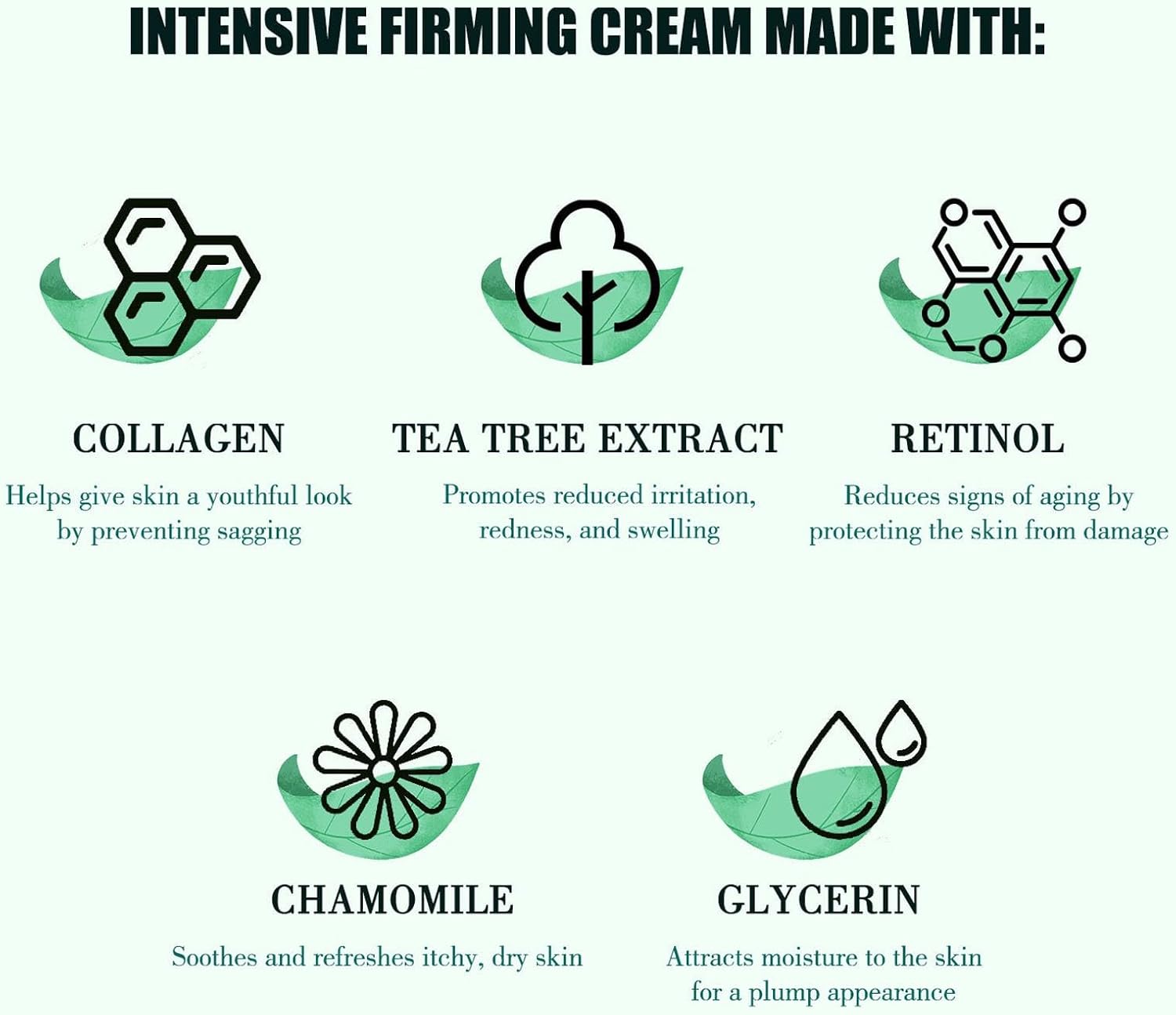 INTENSIVE FIRMING CREAM MADE WITH:

COLLAGEN
Helps give skin a youthful look by preventing sagging

TEA TREE EXTRACT
Promotes reduced irritation, redness, and swelling

RETINOL
Reduces signs of aging by protecting the skin from damage

CHAMOMILE
Soothes and refreshes itchy, dry skin

GLYCERIN
Attracts moisture to the skin for a plump appearance