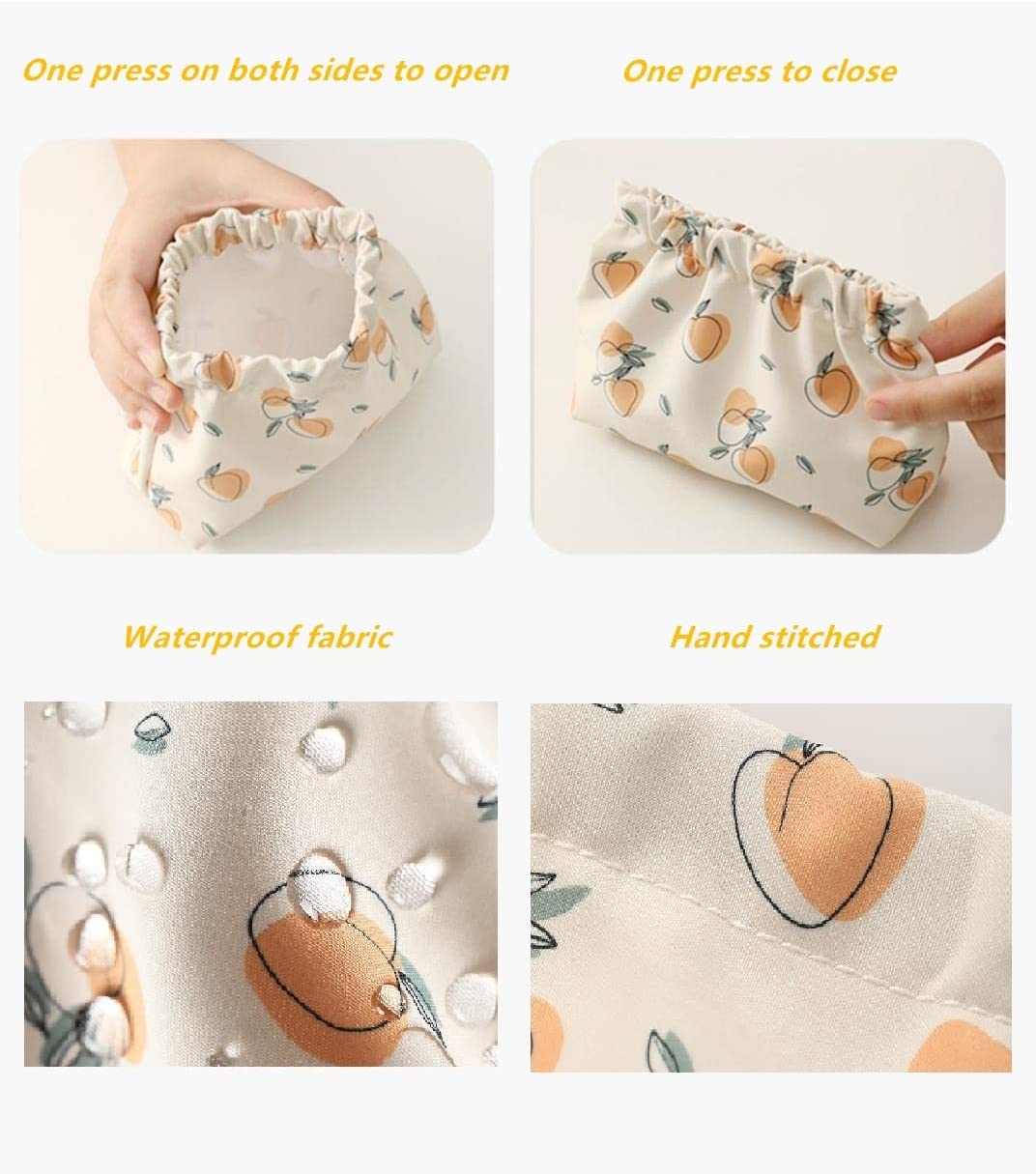 One press on both sides to open

One press to close

Waterproof fabric

Hand stitched