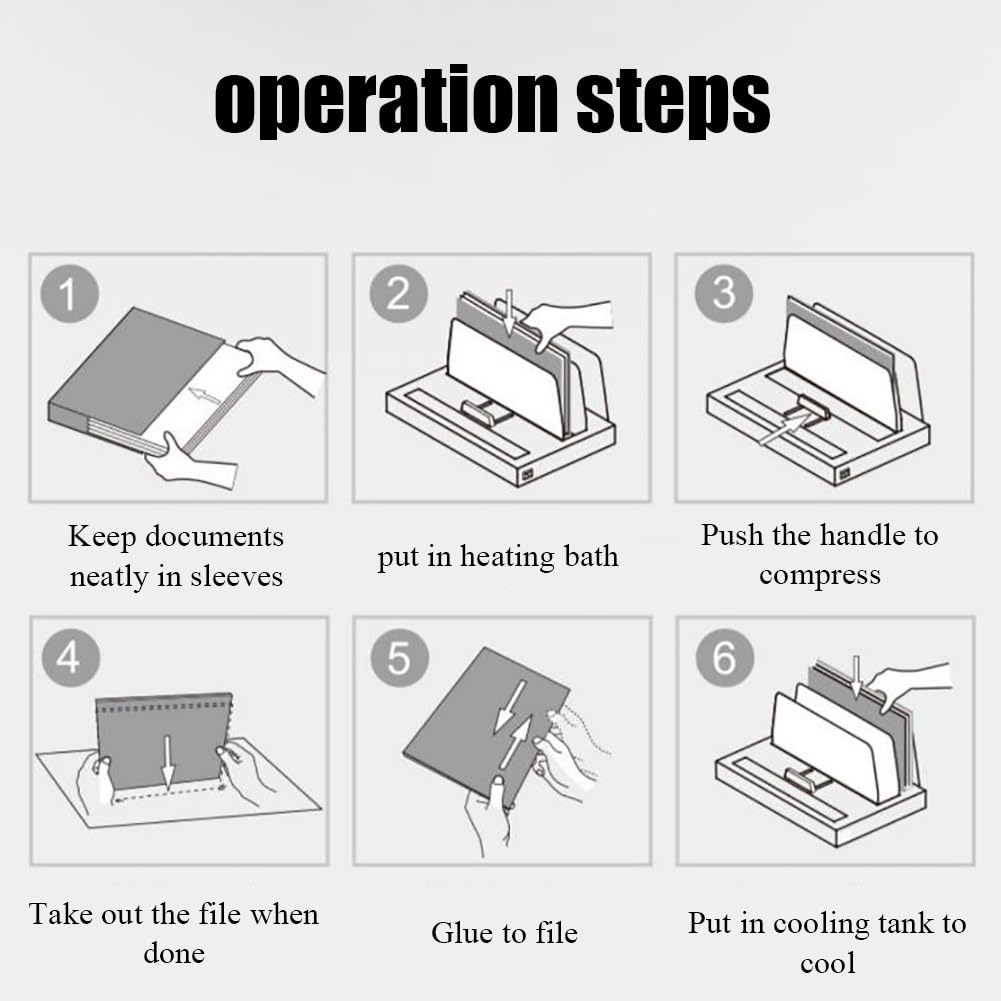 operation steps

1

Keep documents neatly in sleeves

2

put in heating bath

3

Push the handle to compress

4

Take out the file when done

5

Glue to file

6

Put in cooling tank to cool