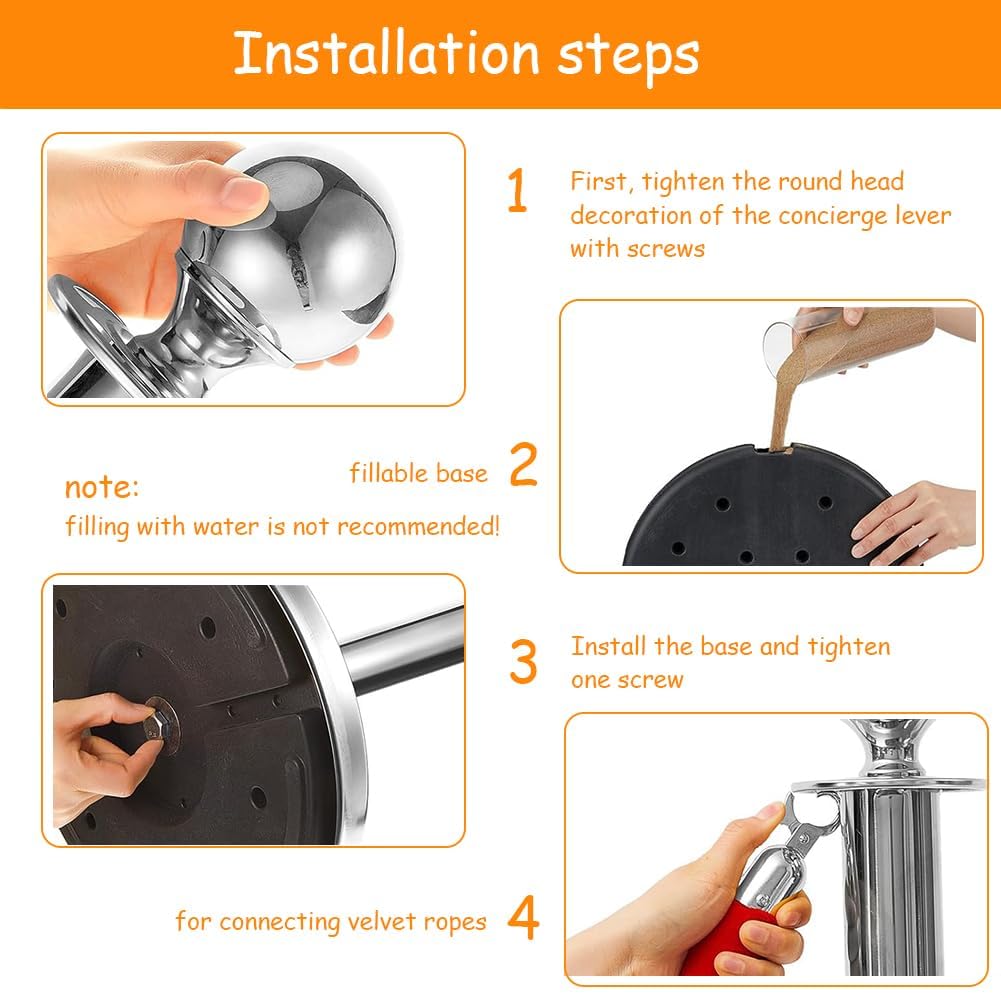 Installation steps

1

First, tighten the round head decoration of the concierge lever with screws

fillable base

2

note:

filling with water is not recommended!

3

Install the base and tighten one screw

for connecting velvet ropes

4