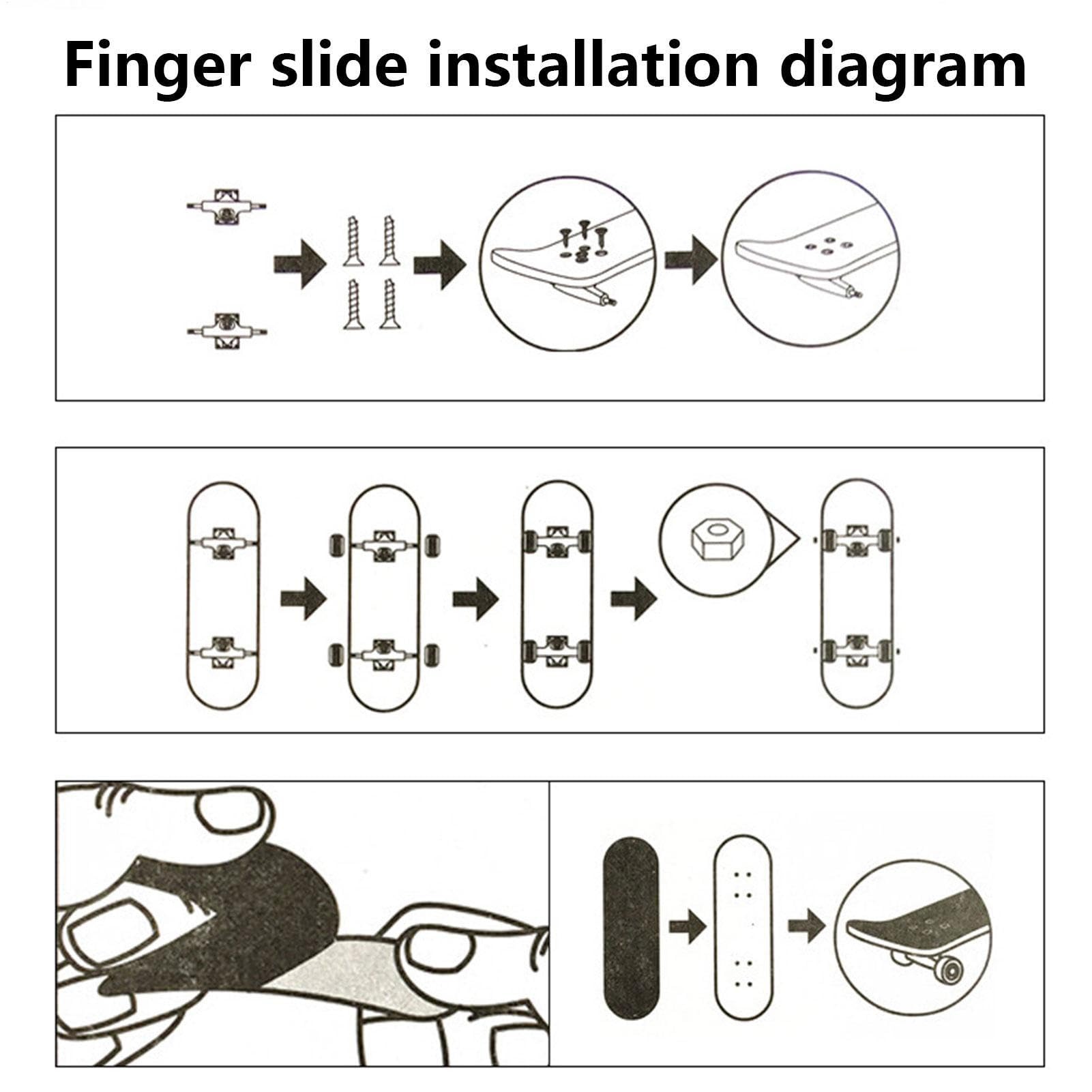 Finger slide installation diagram