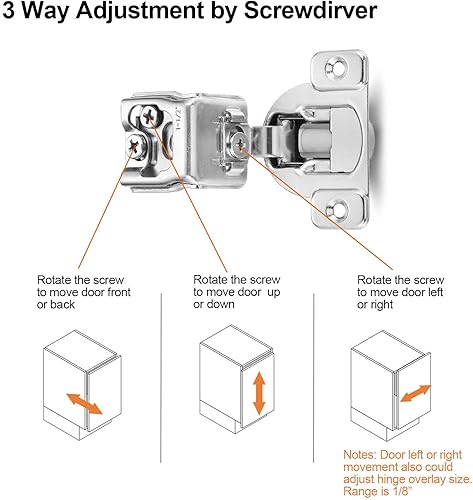 3 Way Adjustment by Screwdirver

1-1/2"

Rotate the screw to move door front or back

Rotate the screw to move door  up or down

Rotate the screw to move door left or right

Notes: Door left or right movement also could adjust hinge overlay size. Range is 1/8"