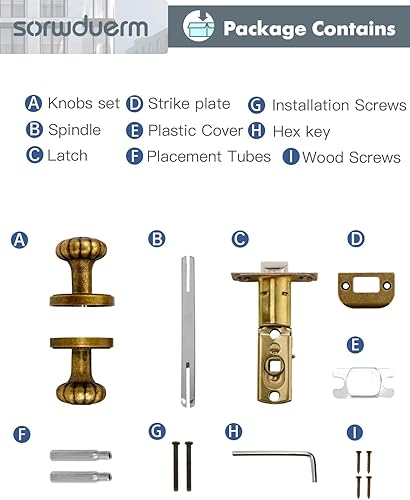 sorwduerm

Package Contains

A Knobs set
B Spindle
C Latch
D Strike plate
E Plastic Cover
F Placement Tubes
G Installation Screws
H Hex key
I Wood Screws

A
B
C
D
E
F
G
H
I