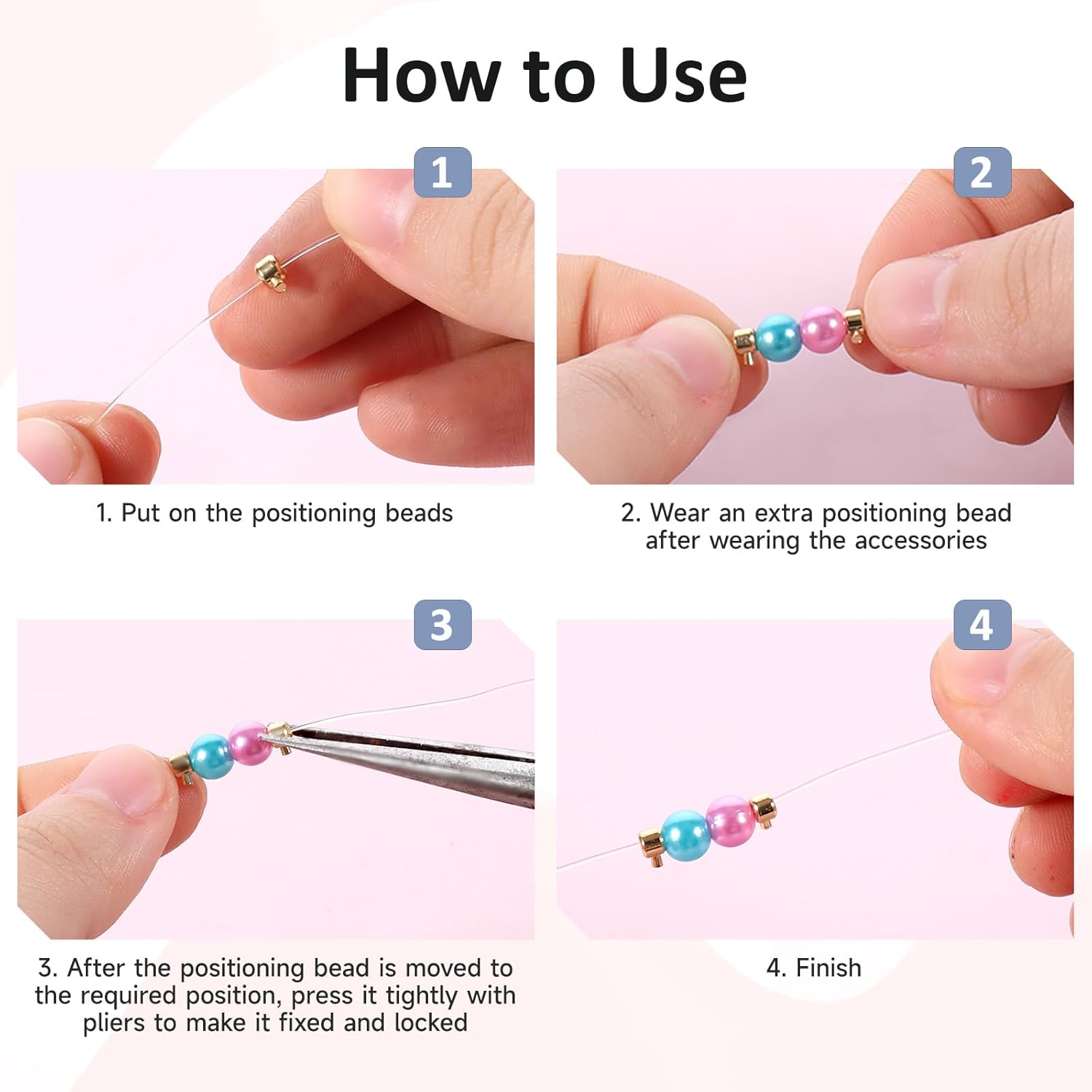 How to Use

1

1. Put on the positioning beads

2

2. Wear an extra positioning bead after wearing the accessories

3

3. After the positioning bead is moved to the required position, press it tightly with pliers to make it fixed and locked

4

4. Finish