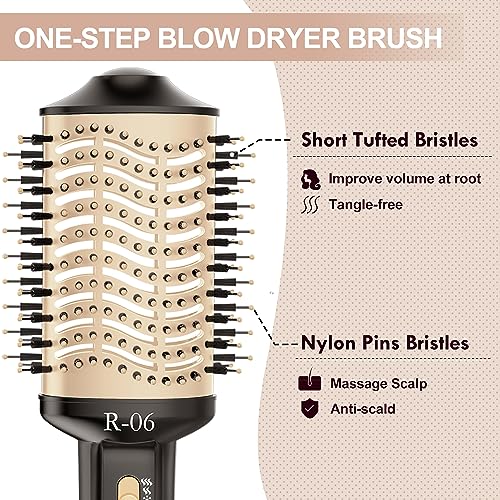 ONE-STEP BLOW DRYER BRUSH

Short Tufted Bristles

Improve volume at root

Tangle-free

Nylon Pins Bristles

Massage Scalp

Anti-scald

R-06