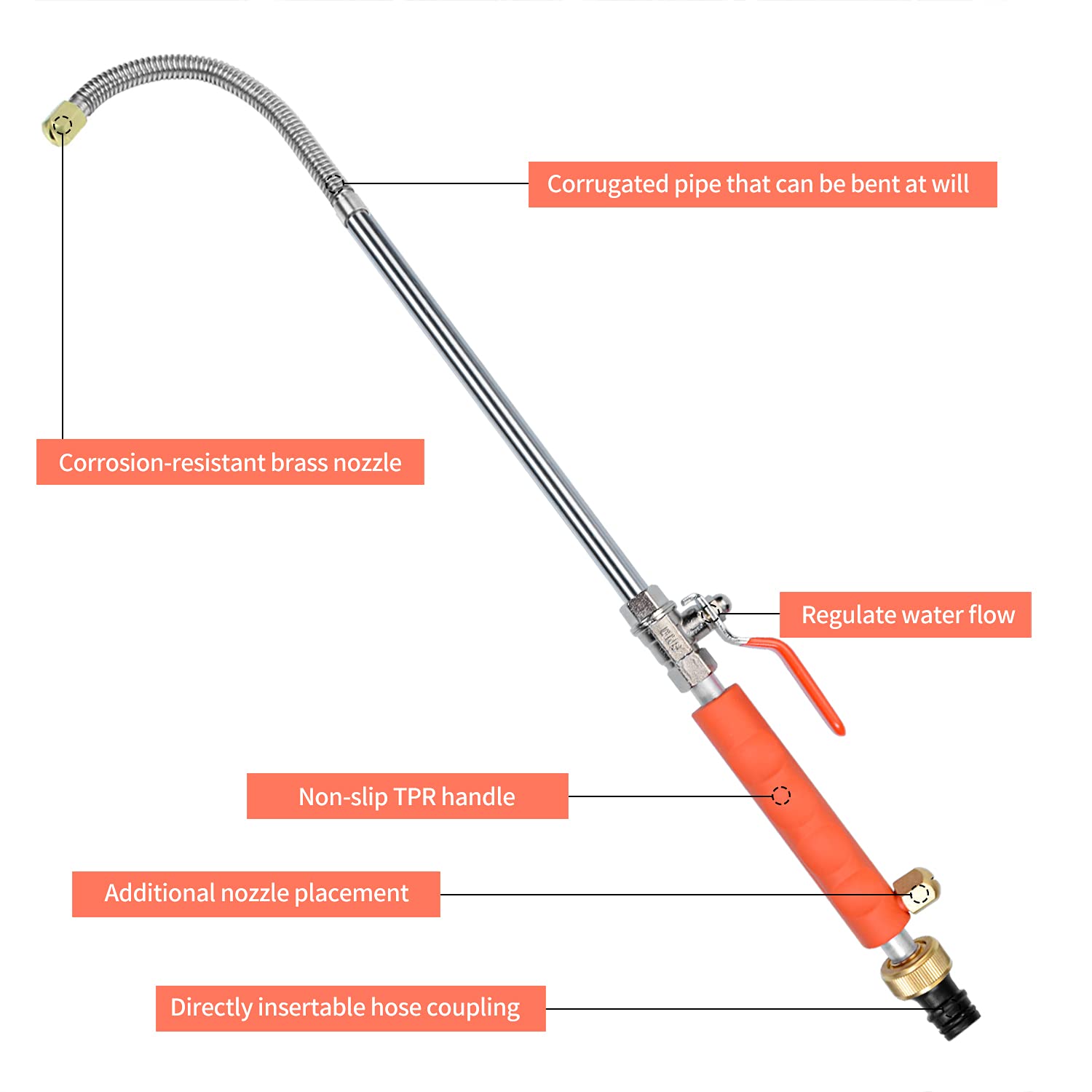 Corrugated pipe that can be bent at will

Corrosion-resistant brass nozzle

Regulate water flow

Non-slip TPR handle

Additional nozzle placement

Directly insertable hose coupling