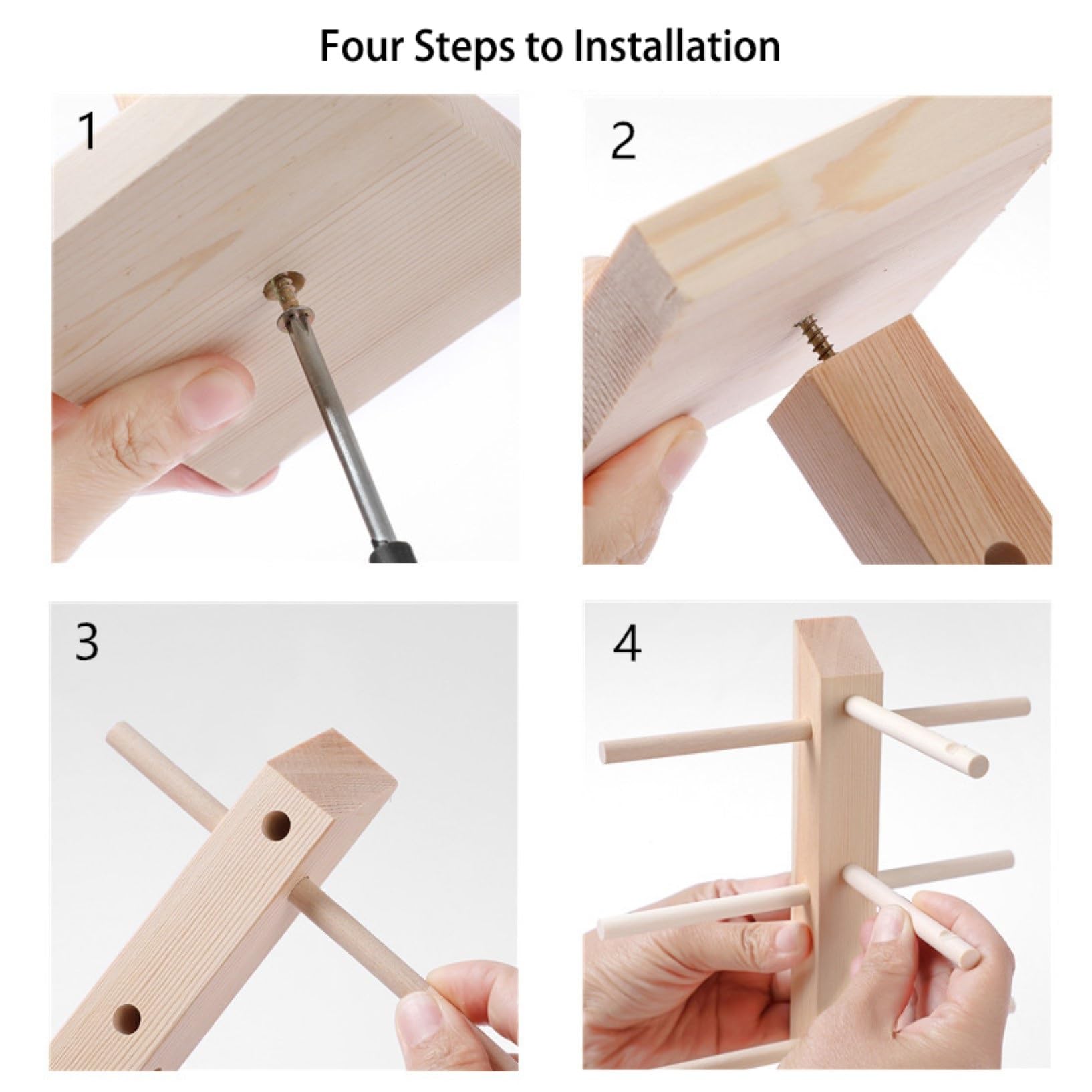 Four Steps to Installation

1

2

3

4