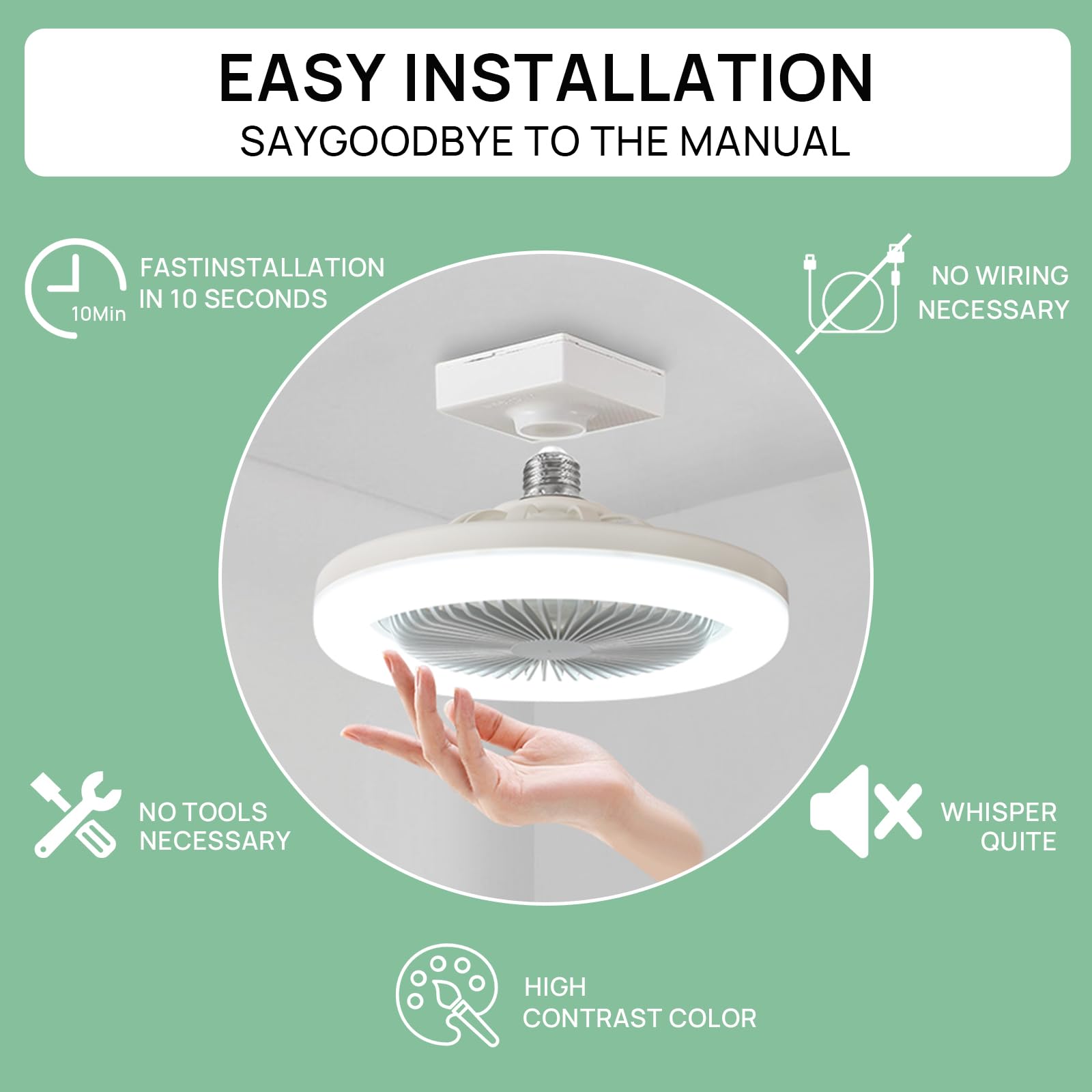 EASY INSTALLATION
SAYGOODBYE TO THE MANUAL

10Min

FASTINSTALLATION IN 10 SECONDS

NO WIRING NECESSARY

NO TOOLS NECESSARY

WHISPER QUITE

HIGH CONTRAST COLOR