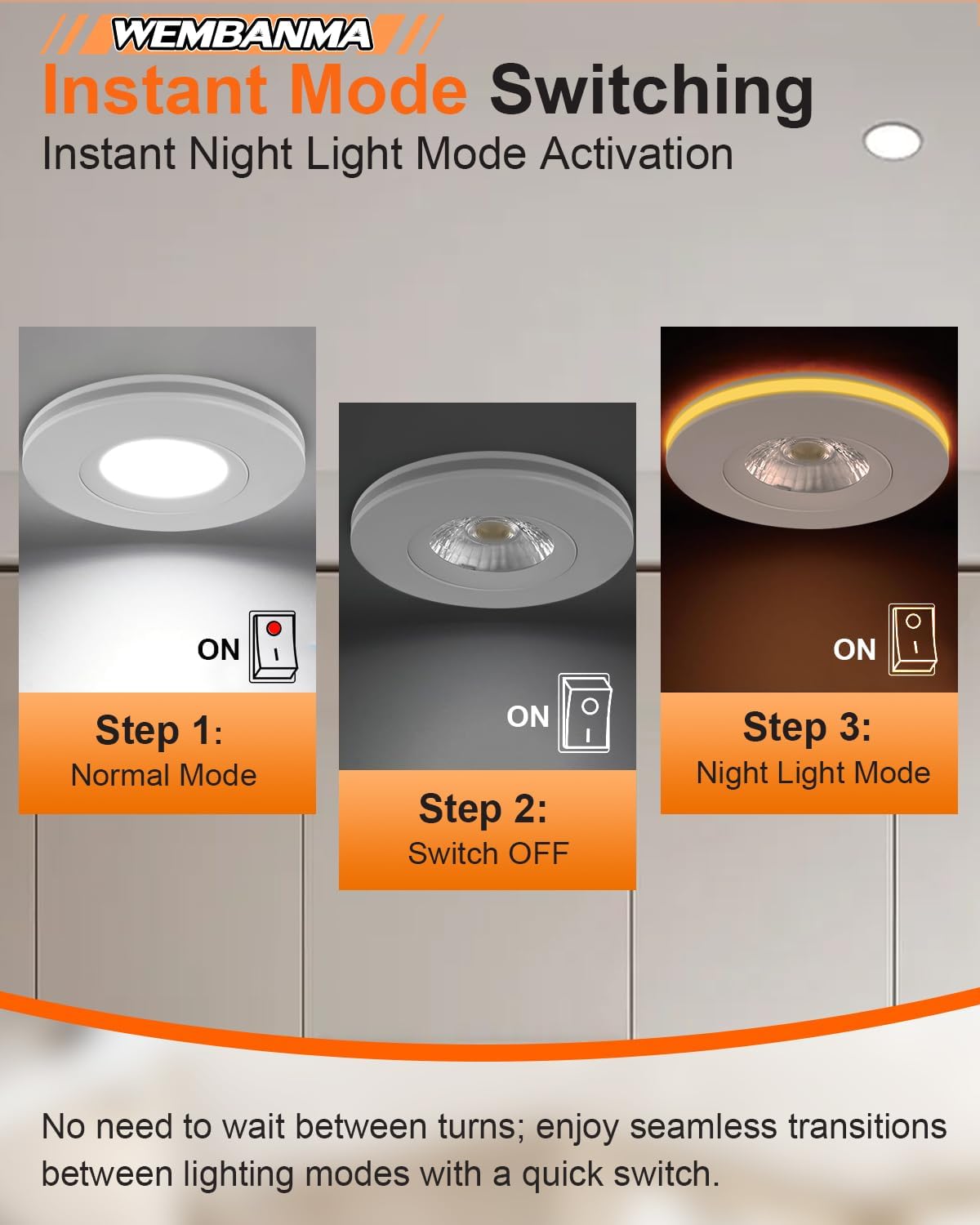 WEMBANMA

Instant Mode Switching

Instant Night Light Mode Activation

ON

Step 1:
Normal Mode

ON

Step 2:
Switch OFF

ON

Step 3:
Night Light Mode

No need to wait between turns; enjoy seamless transitions between lighting modes with a quick switch.