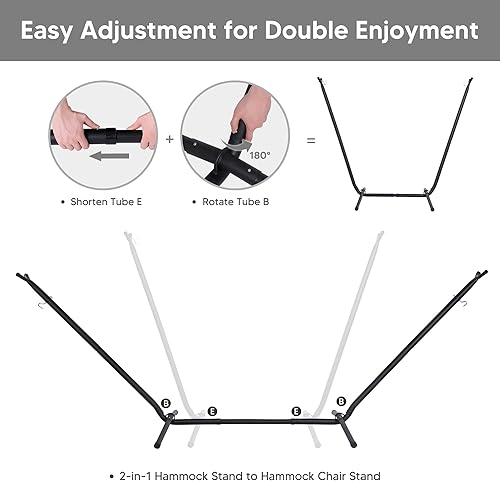 Easy Adjustment for Double Enjoyment

+

180°

=

• Shorten Tube E

• Rotate Tube B

B

E

E

B

• 2-in-1 Hammock Stand to Hammock Chair Stand