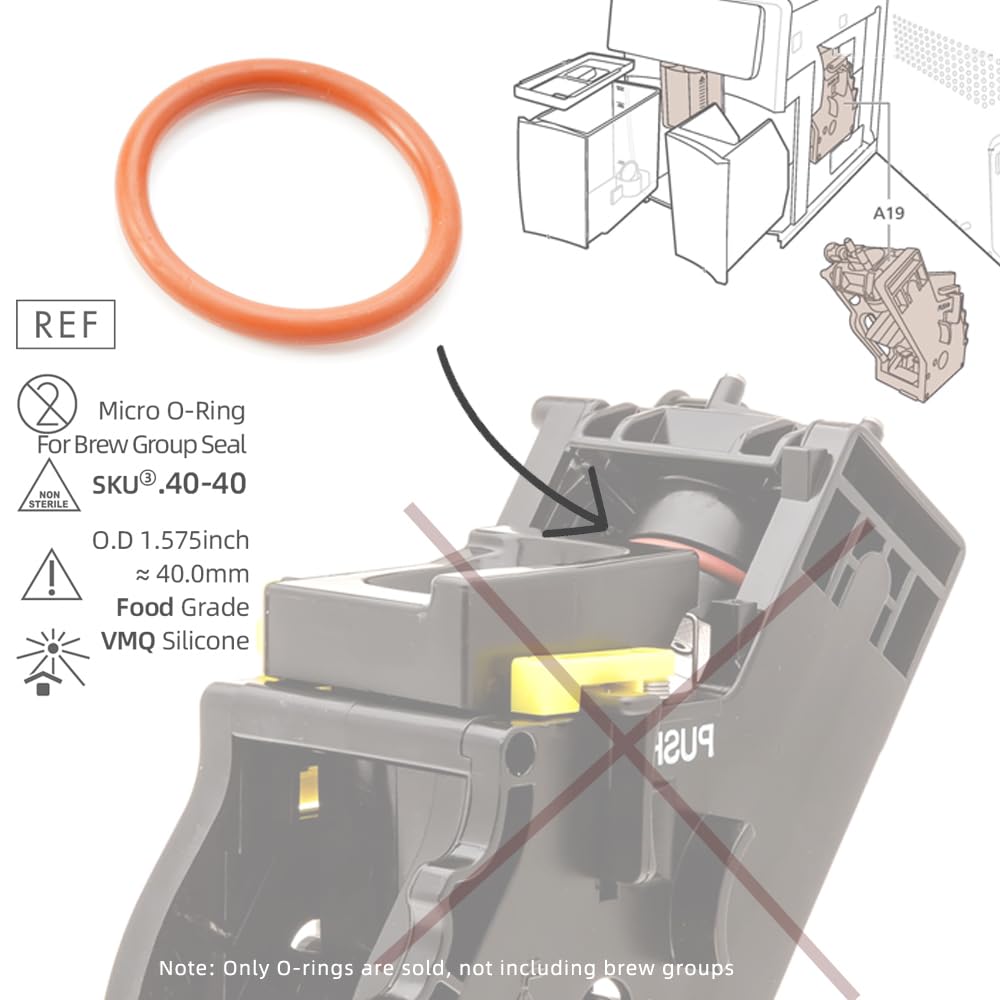 A19

REF

Micro O-Ring
For Brew Group Seal

NON STERILE

SKU③.40-40

O.D 1.575inch
≈ 40.0mm
Food Grade
VMQ Silicone

PUSH

Note: Only O-rings are sold, not including brew groups