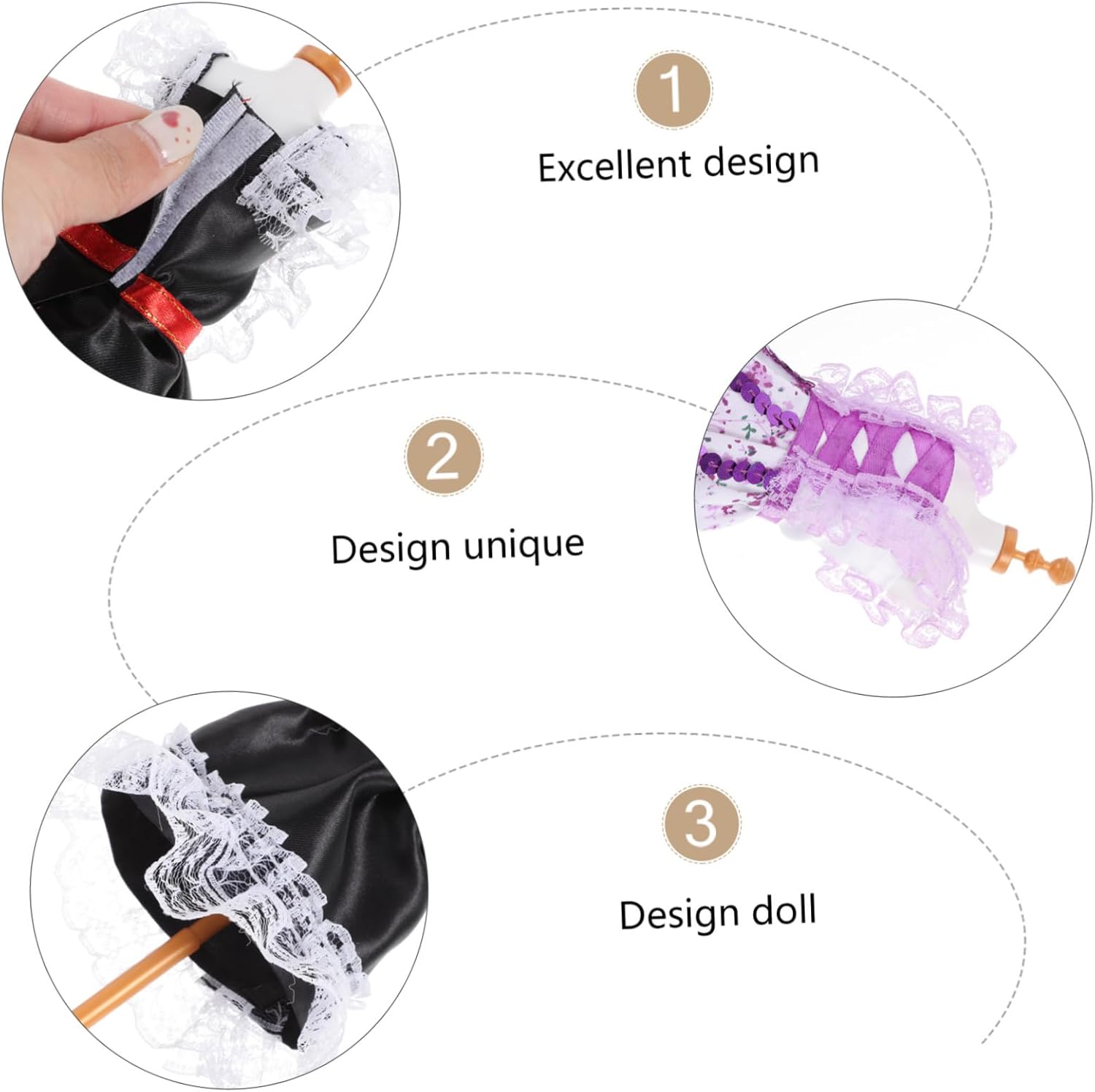 1

Excellent design

2

Design unique

3

Design doll