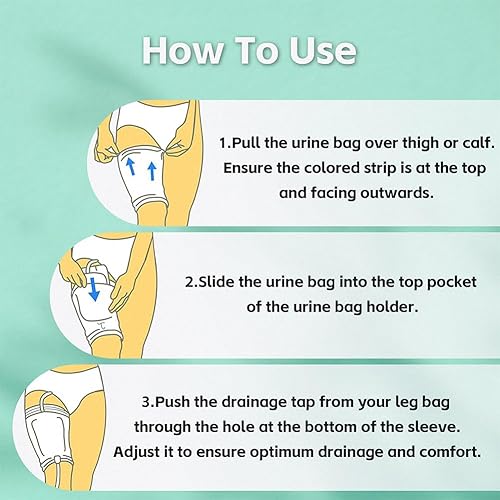 How To Use

1.Pull the urine bag over thigh or calf. Ensure the colored strip is at the top and facing outwards.

2.Slide the urine bag into the top pocket of the urine bag holder.

3.Push the drainage tap from your leg bag through the hole at the bottom of the sleeve. Adjust it to ensure optimum drainage and comfort.