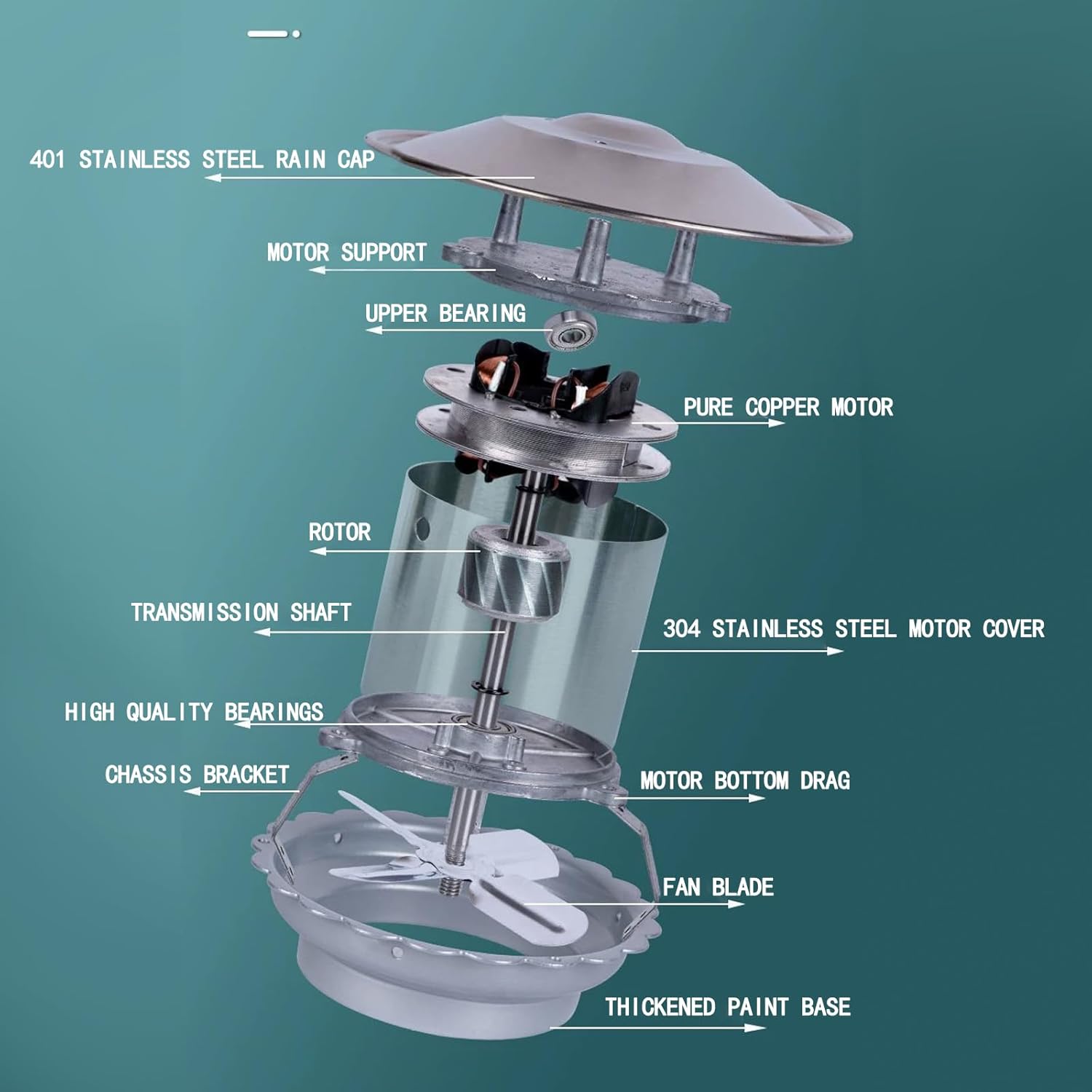 401 STAINLESS STEEL RAIN CAP

MOTOR SUPPORT

UPPER BEARING

PURE COPPER MOTOR

ROTOR

TRANSMISSION SHAFT

304 STAINLESS STEEL MOTOR COVER

HIGH QUALITY BEARINGS

CHASSIS BRACKET

MOTOR BOTTOM DRAG

FAN BLADE

THICKENED PAINT BASE