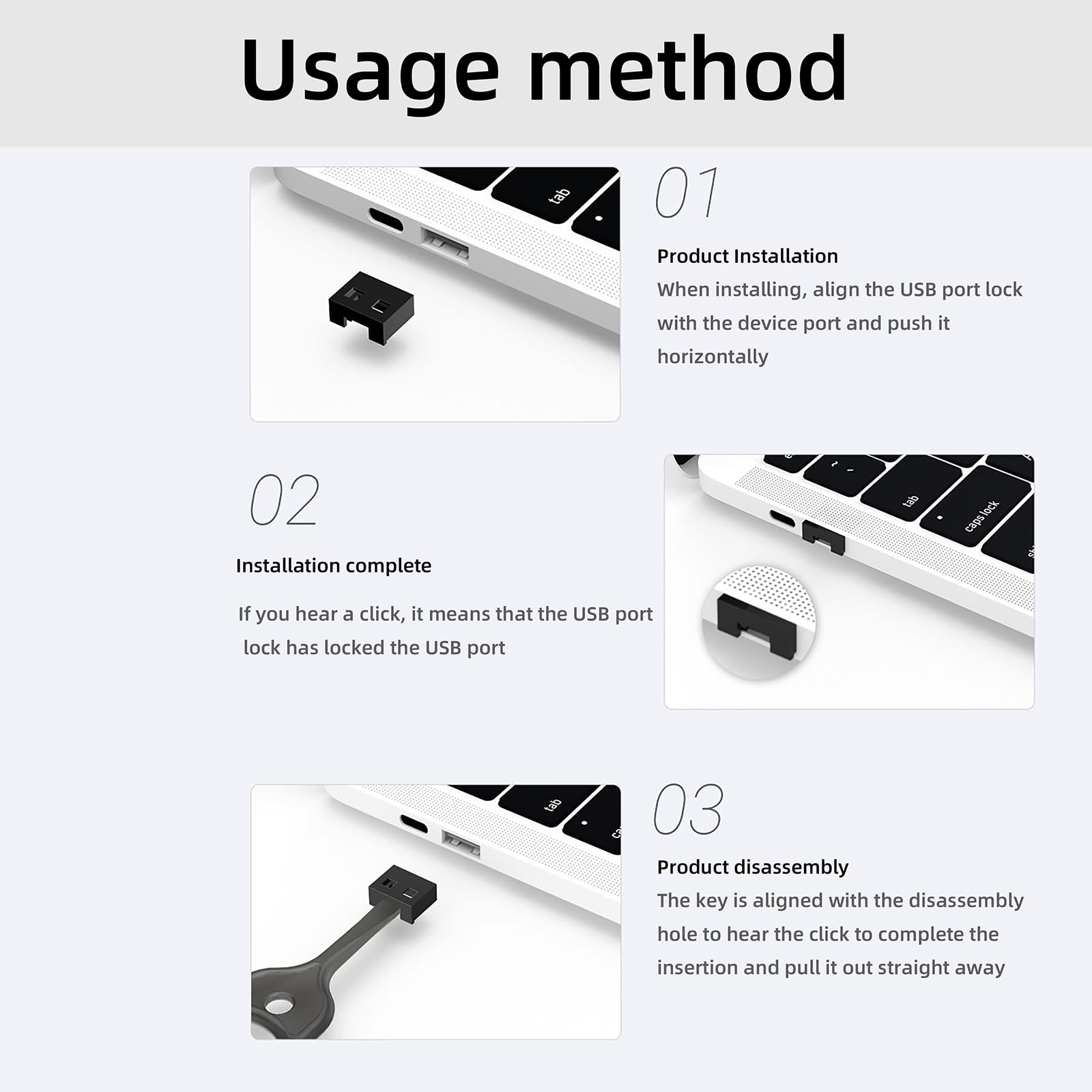 Usage method

tab

01

Product Installation
When installing, align the USB port lock with the device port and push it horizontally

02

Installation complete

If you hear a click, it means that the USB port lock has locked the USB port

tab
caps lock

tab

03

Product disassembly
The key is aligned with the disassembly hole to hear the click to complete the insertion and pull it out straight away