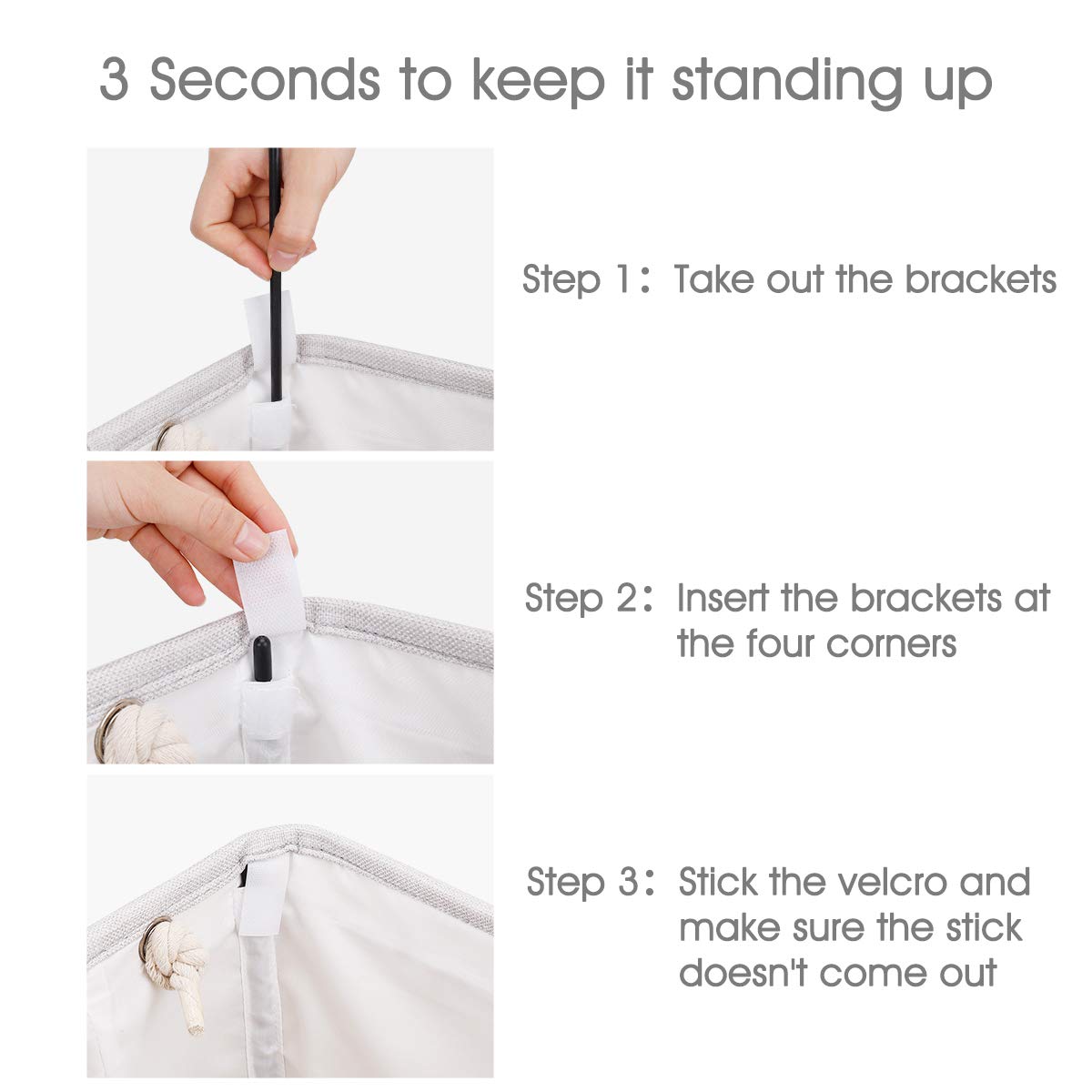 3 Seconds to keep it standing up

Step 1: Take out the brackets

Step 2: Insert the brackets at the four corners

Step 3: Stick the velcro and make sure the stick doesn't come out