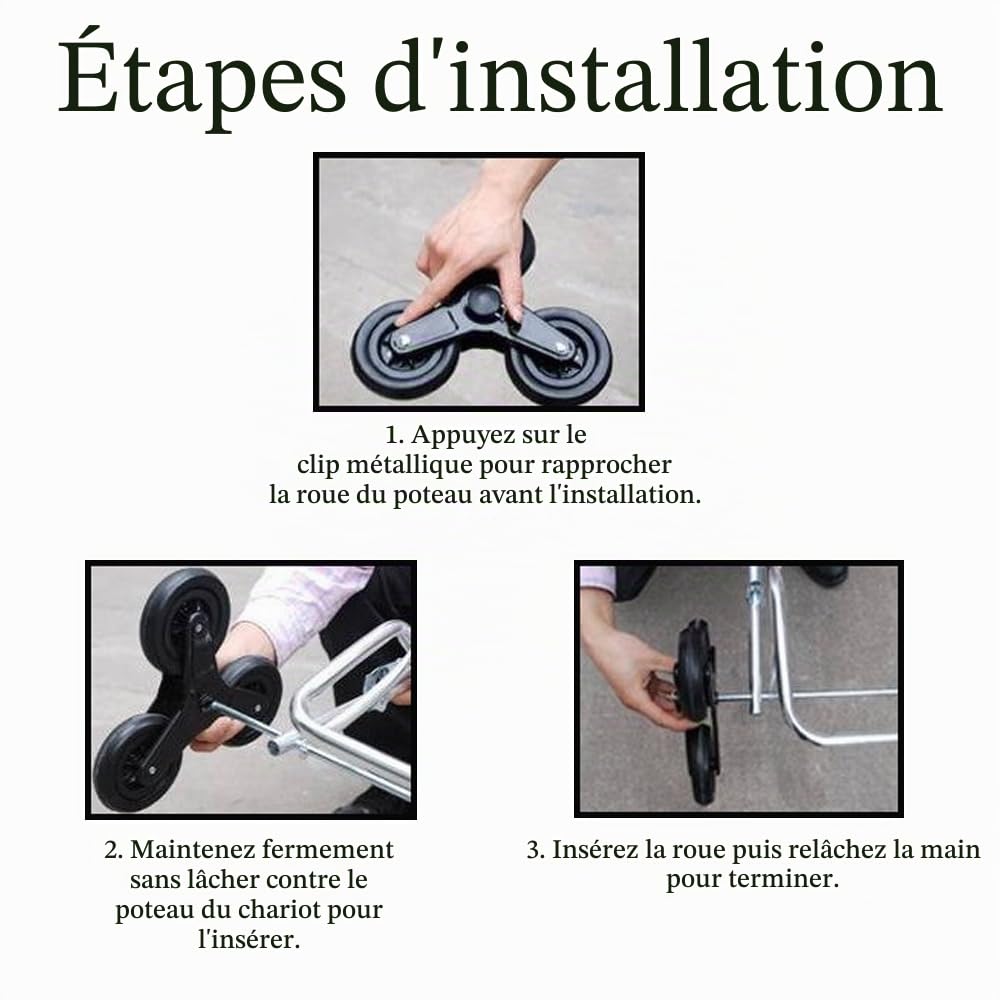 Étapes d'installation

1. Appuyez sur le clip métallique pour rapprocher la roue du poteau avant l'installation.

2. Maintenez fermement sans lâcher contre le poteau du chariot pour l'insérer.

3. Insérez la roue puis relâchez la main pour terminer.