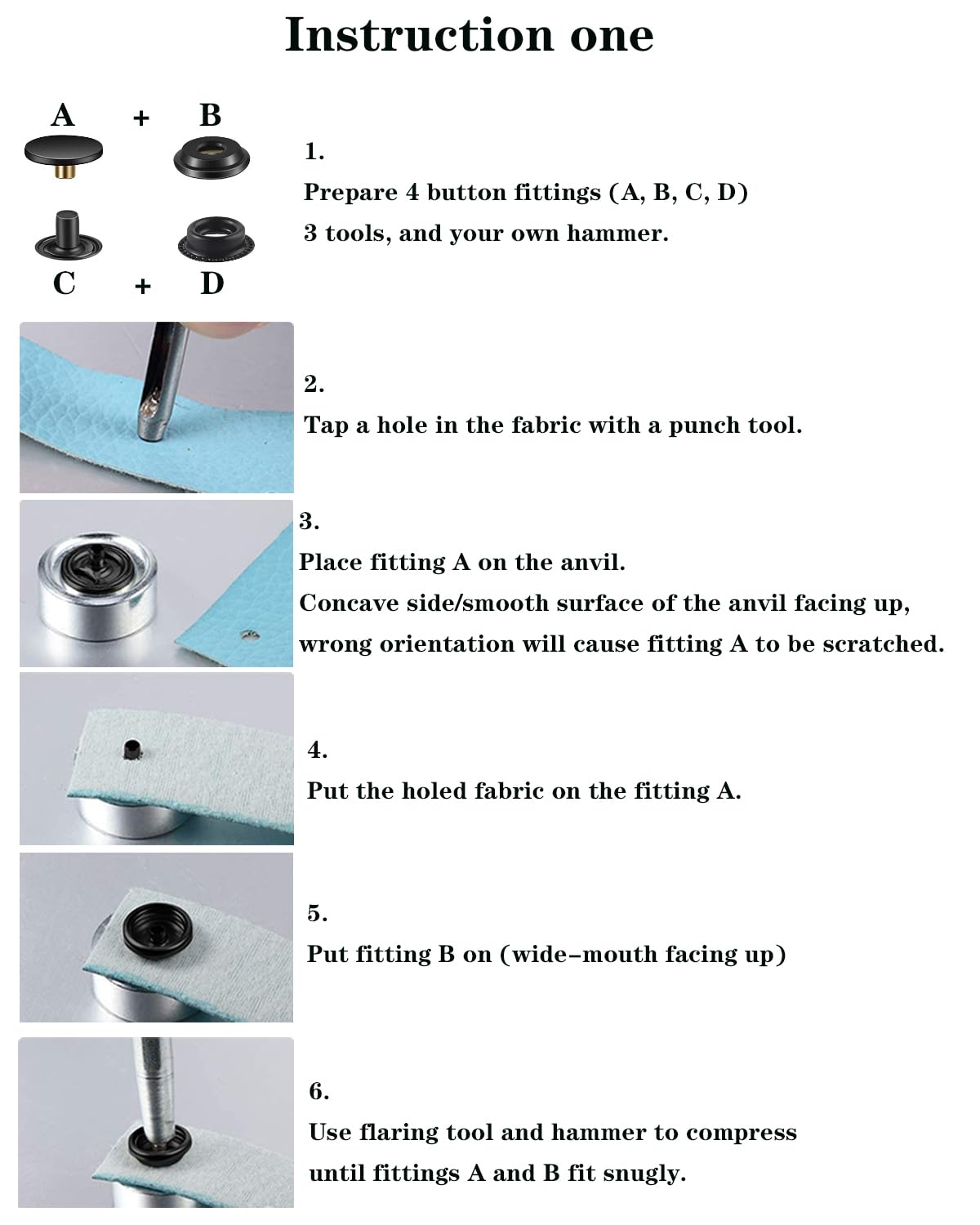 Instruction one

A + B

C + D

1.
Prepare 4 button fittings (A, B, C, D)
3 tools, and your own hammer.

2.
Tap a hole in the fabric with a punch tool.

3.
Place fitting A on the anvil.
Concave side/smooth surface of the anvil facing up,
wrong orientation will cause fitting A to be scratched.

4.
Put the holed fabric on the fitting A.

5.
Put fitting B on (wide-mouth facing up)

6.
Use flaring tool and hammer to compress
until fittings A and B fit snugly.