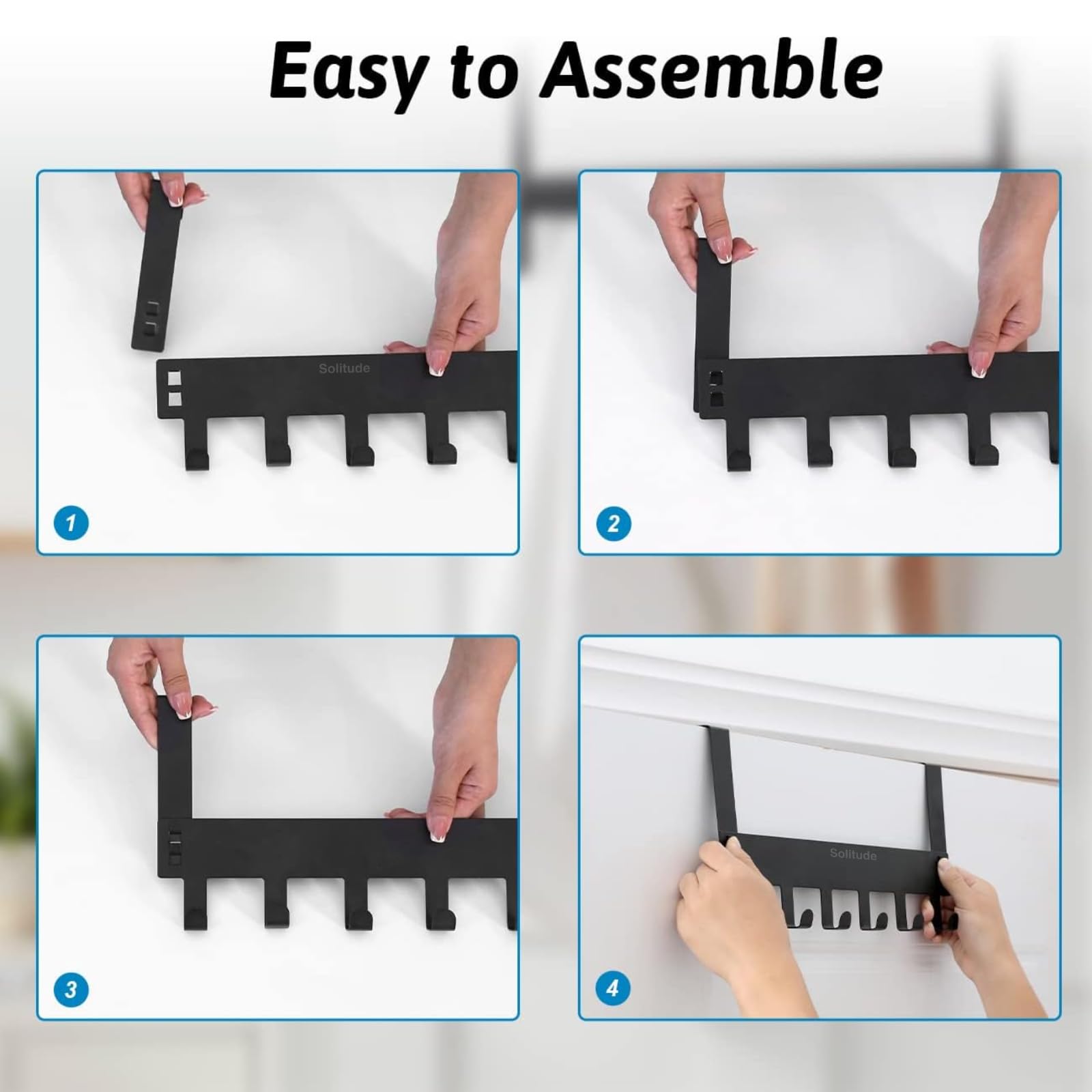 Easy to Assemble

Solitude

1

2

3

Solitude

4