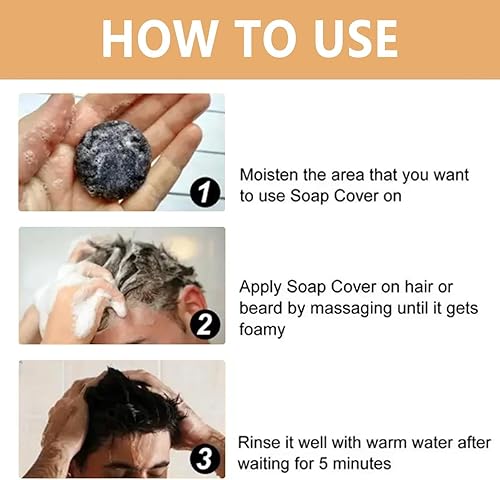 HOW TO USE

1

Moisten the area that you want to use Soap Cover on

2

Apply Soap Cover on hair or beard by massaging until it gets foamy

3

Rinse it well with warm water after waiting for 5 minutes