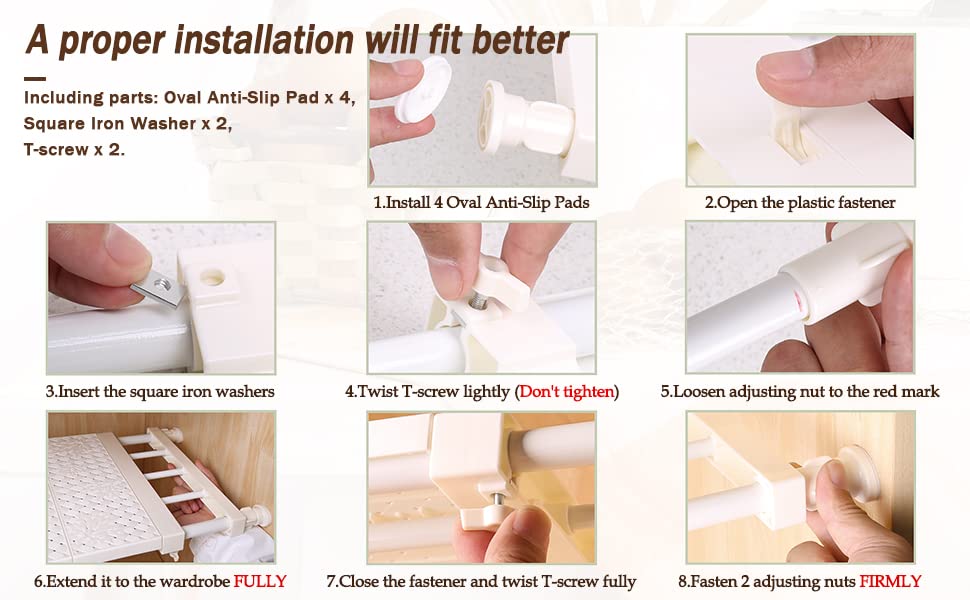 A proper installation will fit better

Including parts: Oval Anti-Slip Pad x 4, Square Iron Washer x 2, T-screw x 2.

1.Install 4 Oval Anti-Slip Pads

2.Open the plastic fastener

3.Insert the square iron washers

4.Twist T-screw lightly (Don't tighten)

5.Loosen adjusting nut to the red mark

6.Extend it to the wardrobe FULLY

7.Close the fastener and twist T-screw fully

8.Fasten 2 adjusting nuts FIRMLY