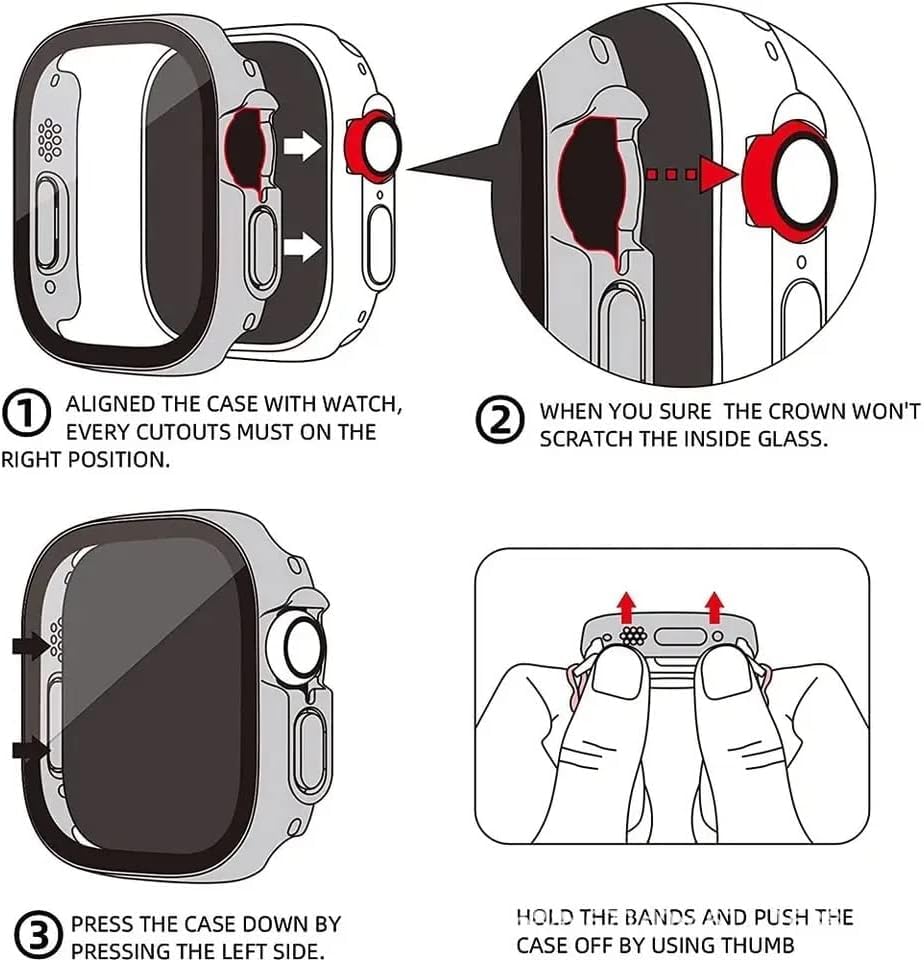 ① ALIGNED THE CASE WITH WATCH, EVERY CUTOUTS MUST ON THE RIGHT POSITION.

② WHEN YOU SURE THE CROWN WON'T SCRATCH THE INSIDE GLASS.

③ PRESS THE CASE DOWN BY PRESSING THE LEFT SIDE.

HOLD THE BANDS AND PUSH THE CASE OFF BY USING THUMB