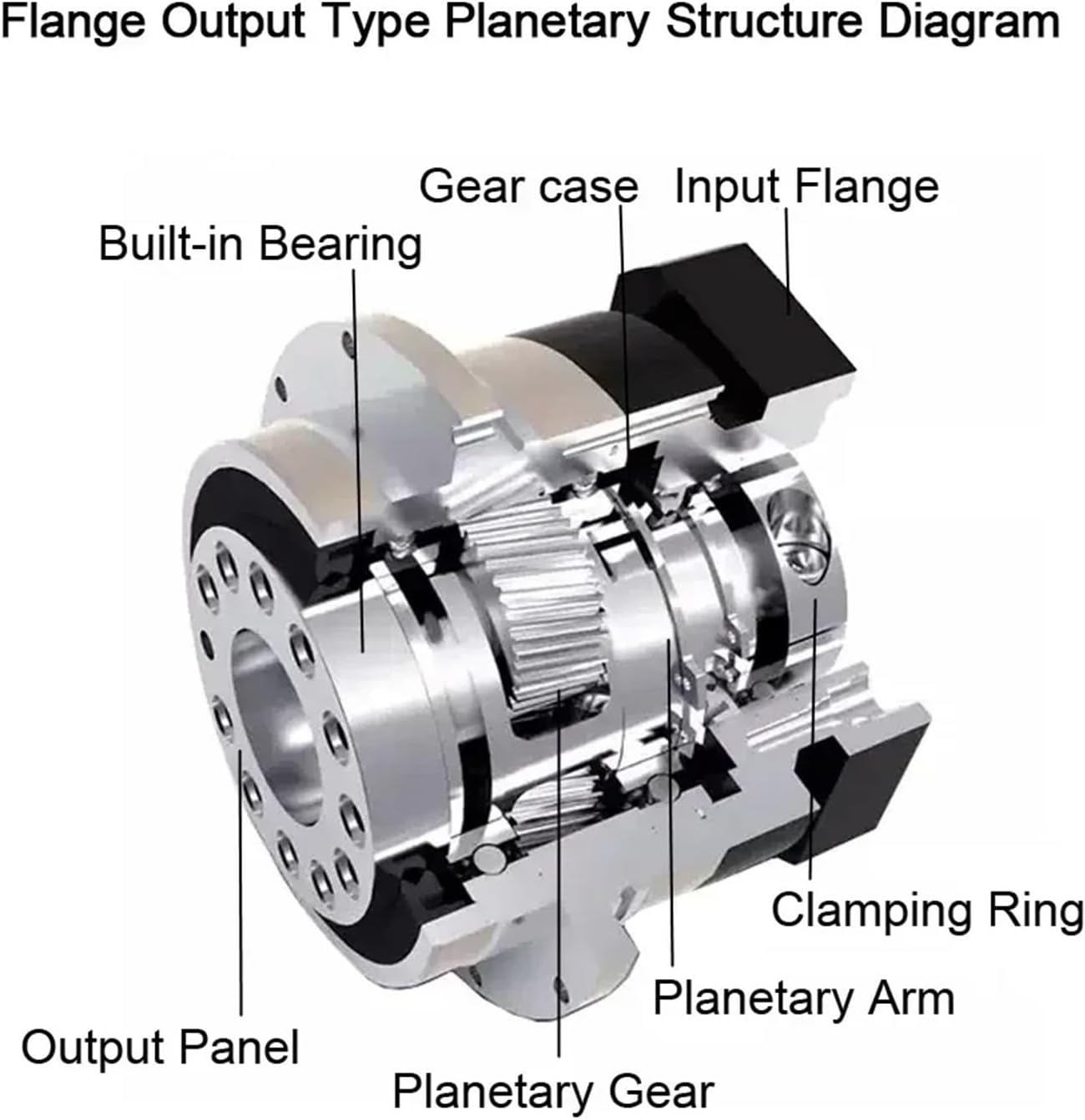 Flange Output Type Planetary Structure Diagram

Gear case

Input Flange

Built-in Bearing

Clamping Ring

Planetary Arm

Output Panel

Planetary Gear