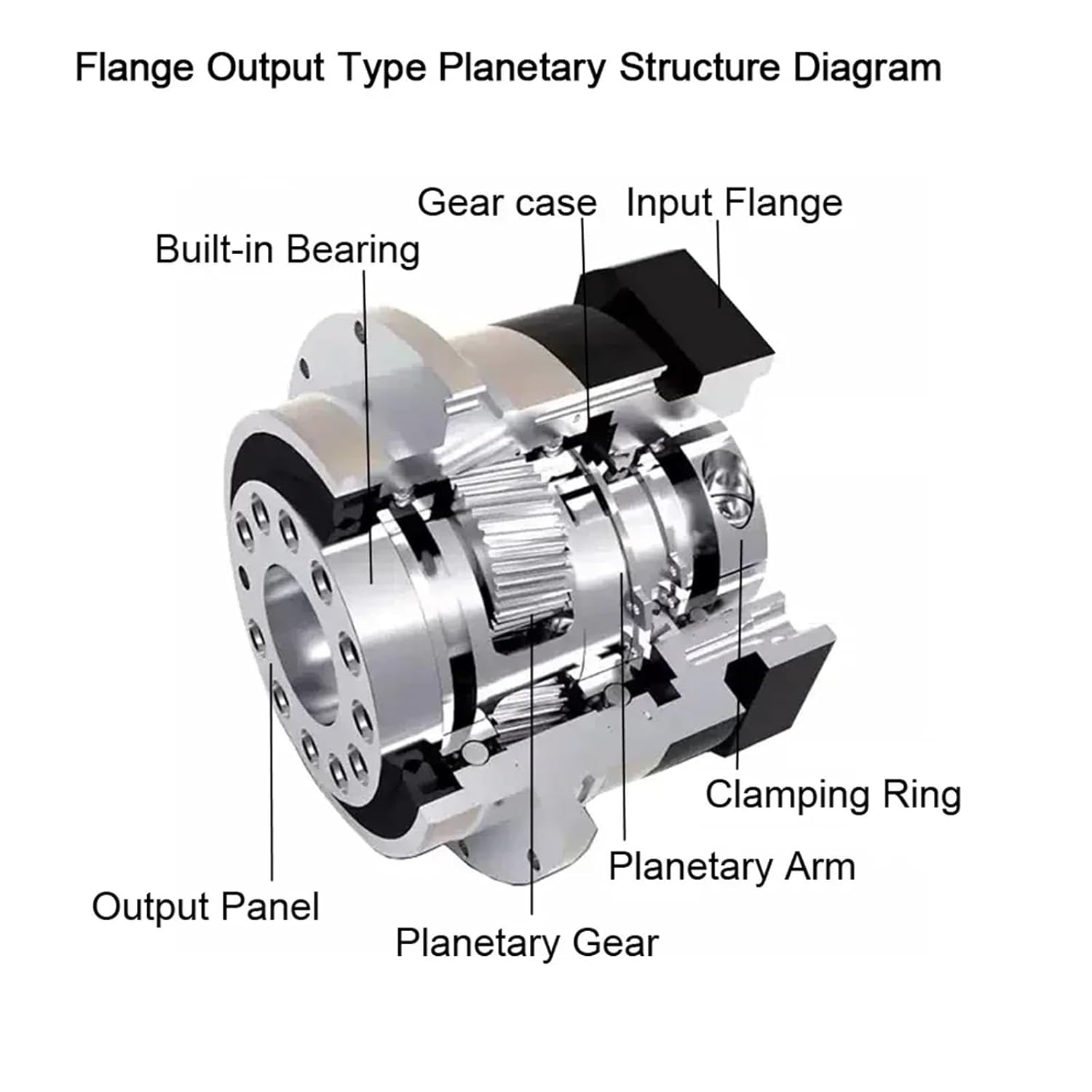 Flange Output Type Planetary Structure Diagram

Gear case

Input Flange

Built-in Bearing

Clamping Ring

Planetary Arm

Output Panel

Planetary Gear