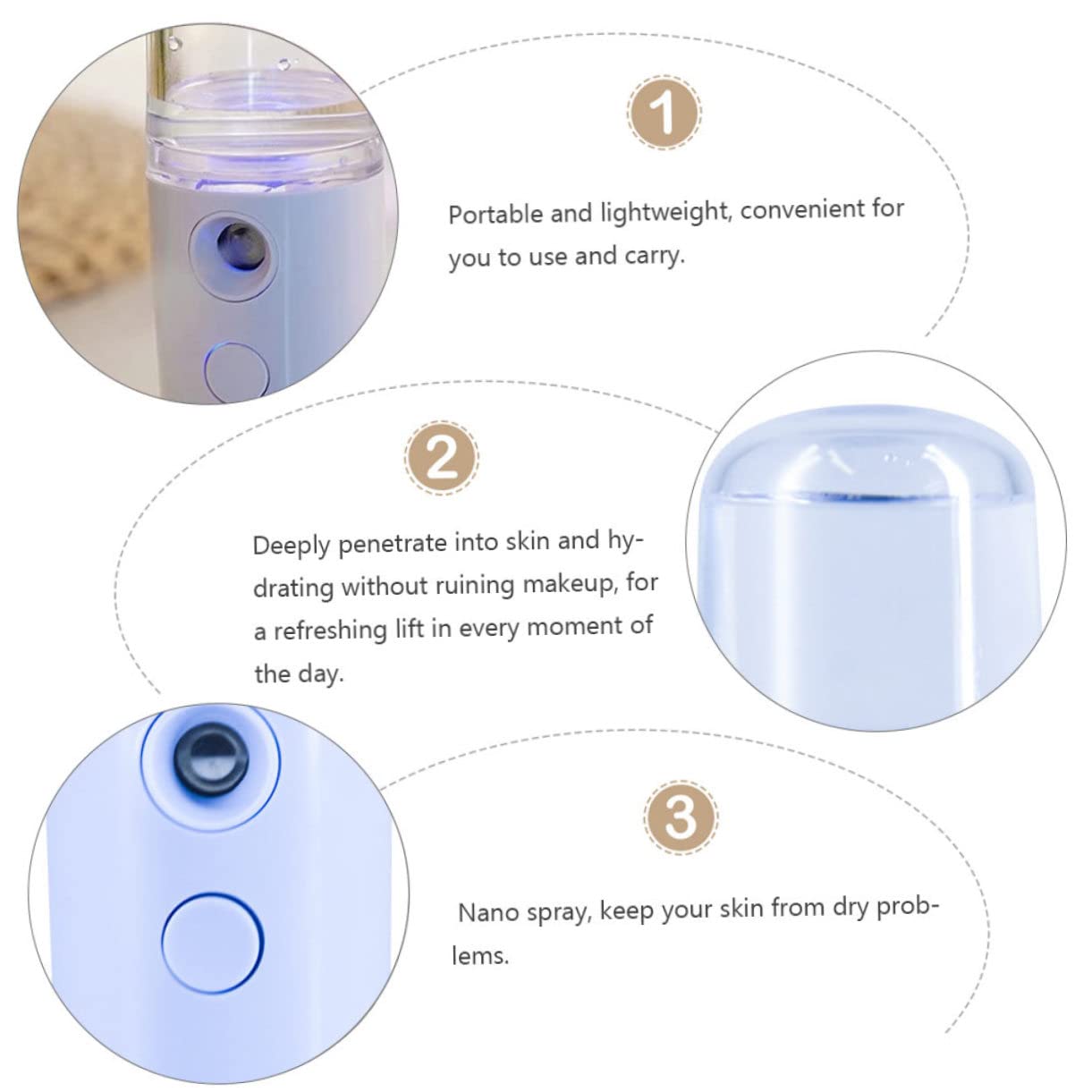 1

Portable and lightweight, convenient for you to use and carry.

2

Deeply penetrate into skin and hydrating without ruining makeup, for a refreshing lift in every moment of the day.

3

Nano spray, keep your skin from dry problems.