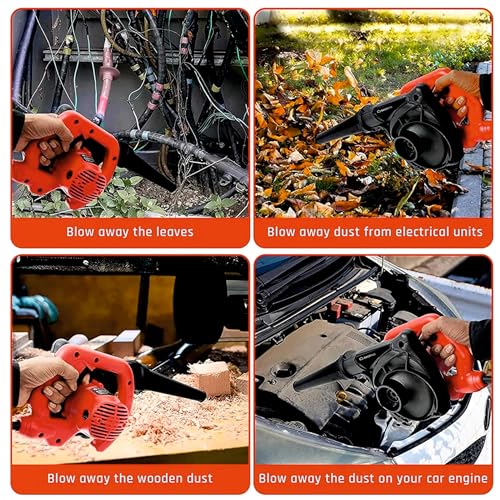 Blow away the leaves

Blow away dust from electrical units

Blow away the wooden dust

Blow away the dust on your car engine