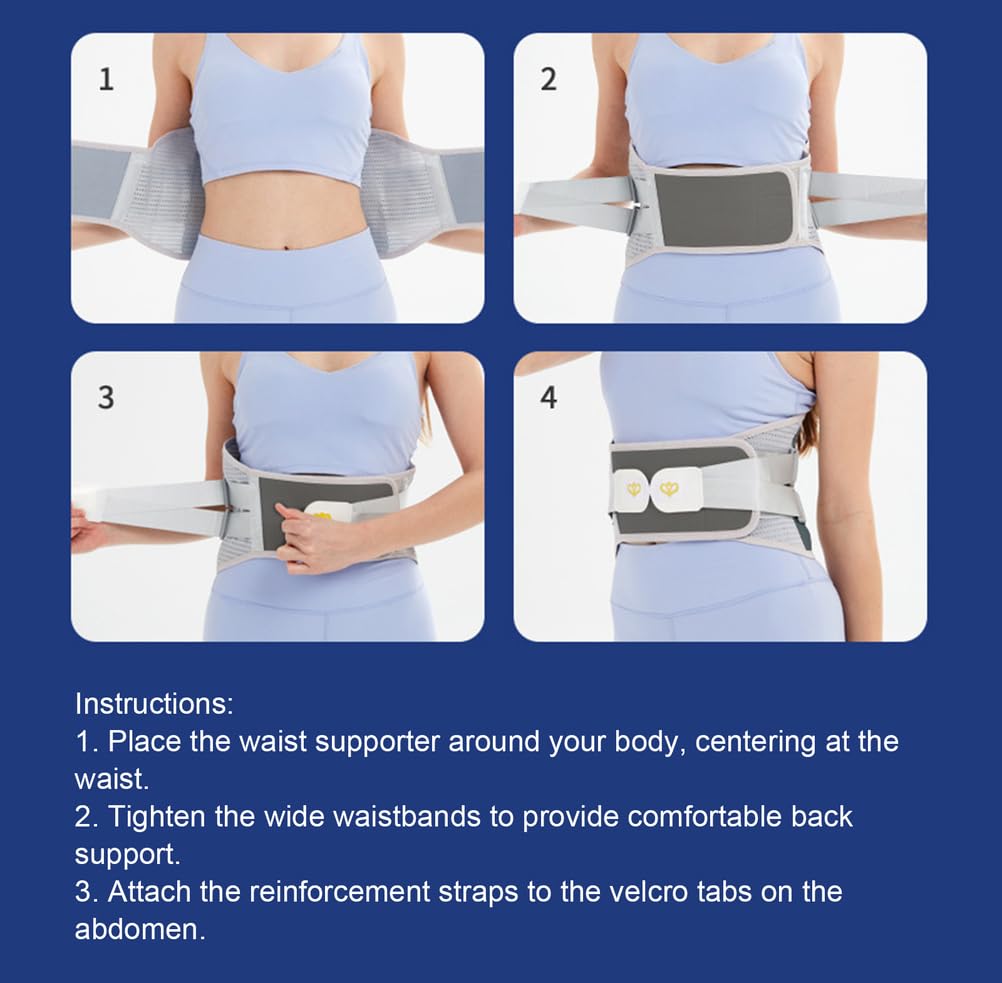 1

2

3

4

Instructions:
1. Place the waist supporter around your body, centering at the waist.
2. Tighten the wide waistbands to provide comfortable back support.
3. Attach the reinforcement straps to the velcro tabs on the abdomen.