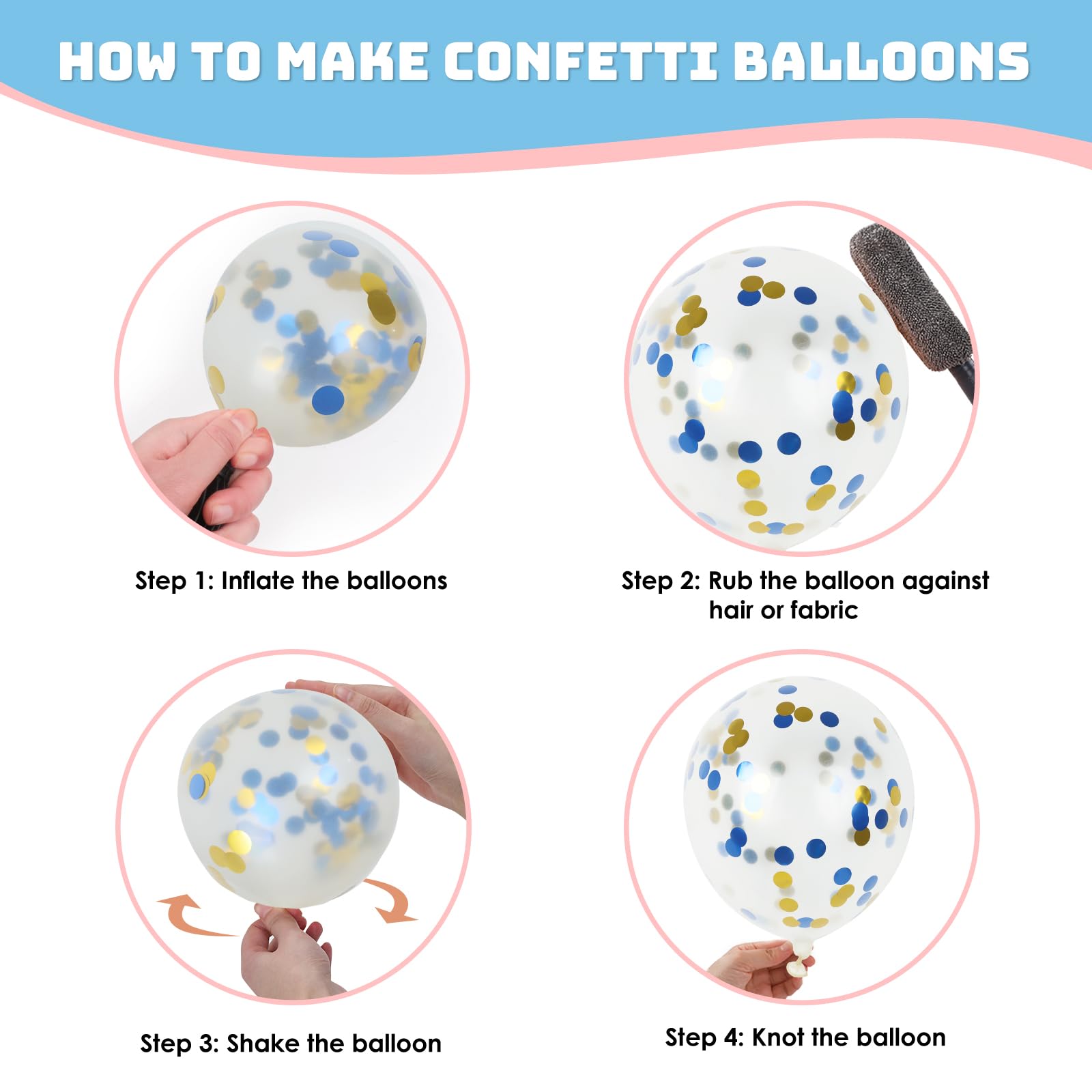 HOW TO MAKE CONFETTI BALLOONS

Step 1: Inflate the balloons

Step 2: Rub the balloon against hair or fabric

Step 3: Shake the balloon

Step 4: Knot the balloon