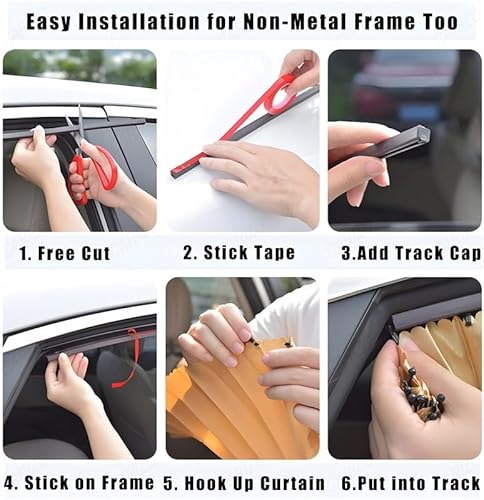 Easy Installation for Non-Metal Frame Too

1. Free Cut

2. Stick Tape

3.Add Track Cap

4. Stick on Frame

5. Hook Up Curtain

6.Put into Track