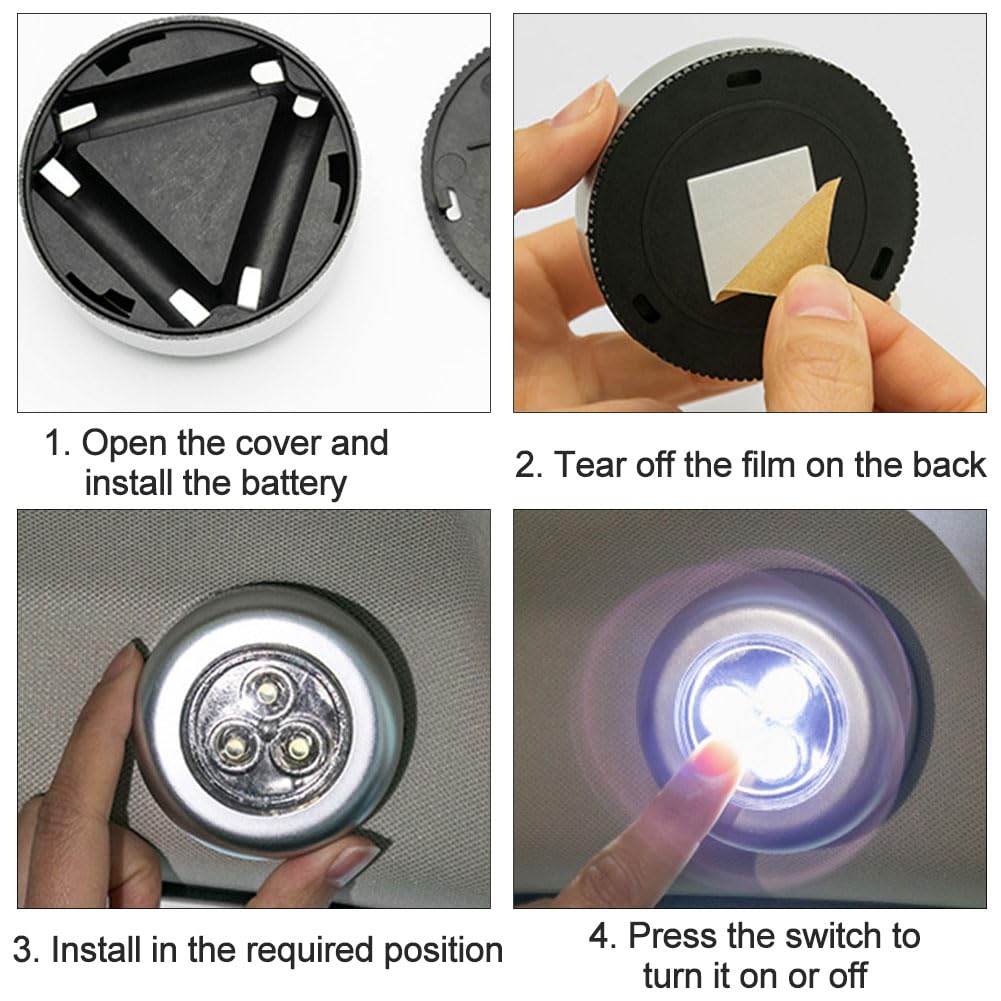 1. Open the cover and install the battery

2. Tear off the film on the back

3. Install in the required position

4. Press the switch to turn it on or off