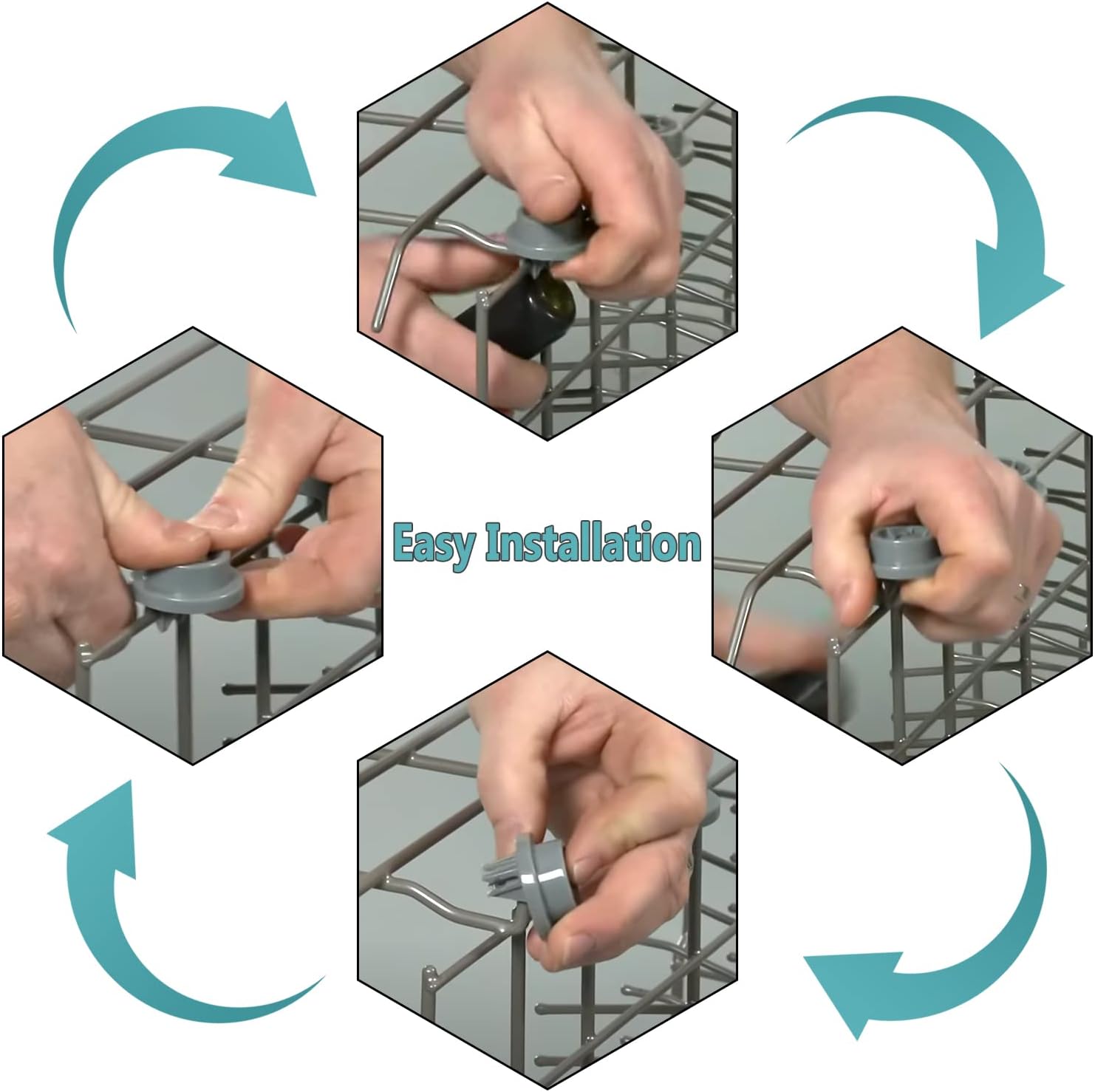 Easy Installation