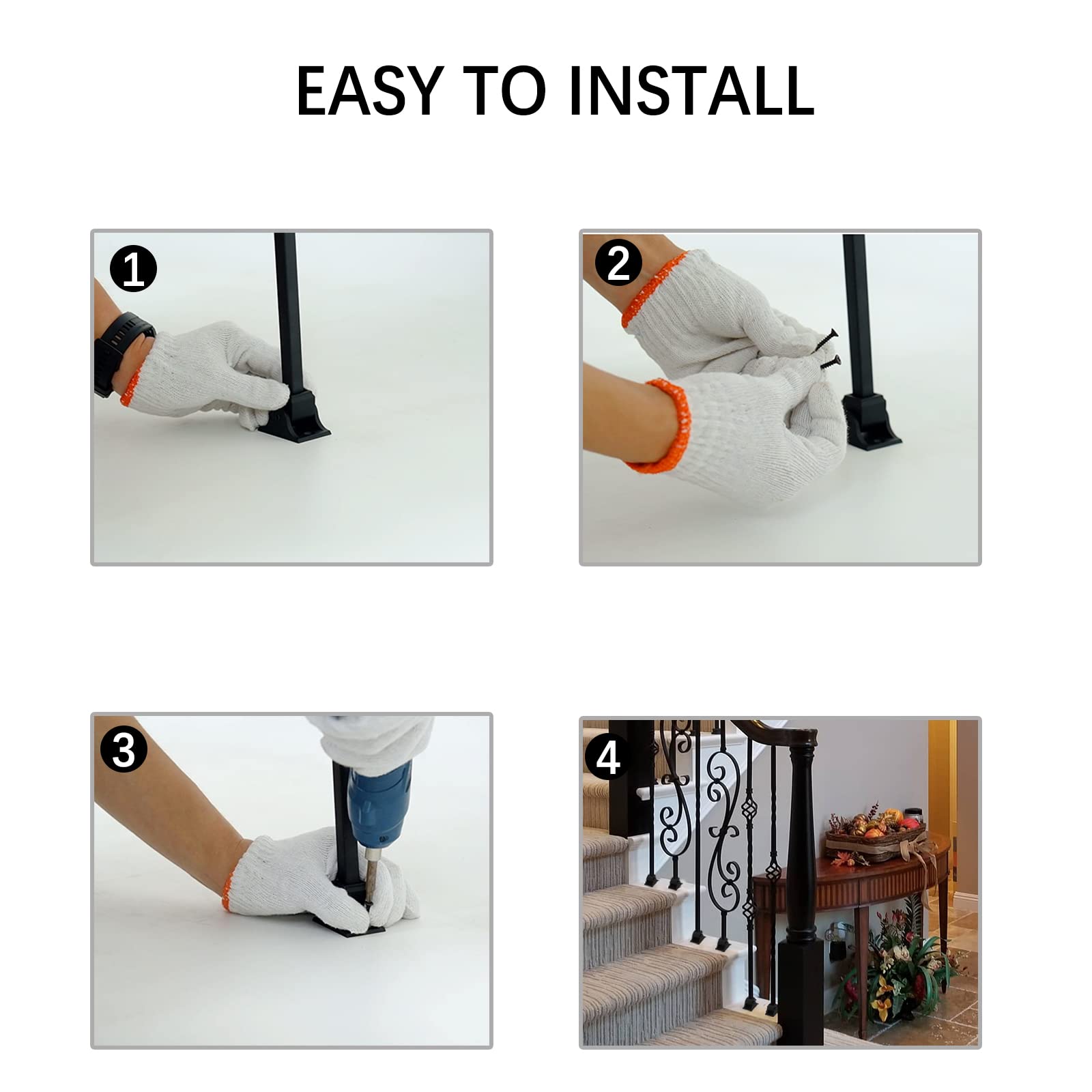 EASY TO INSTALL

1

2

3

4