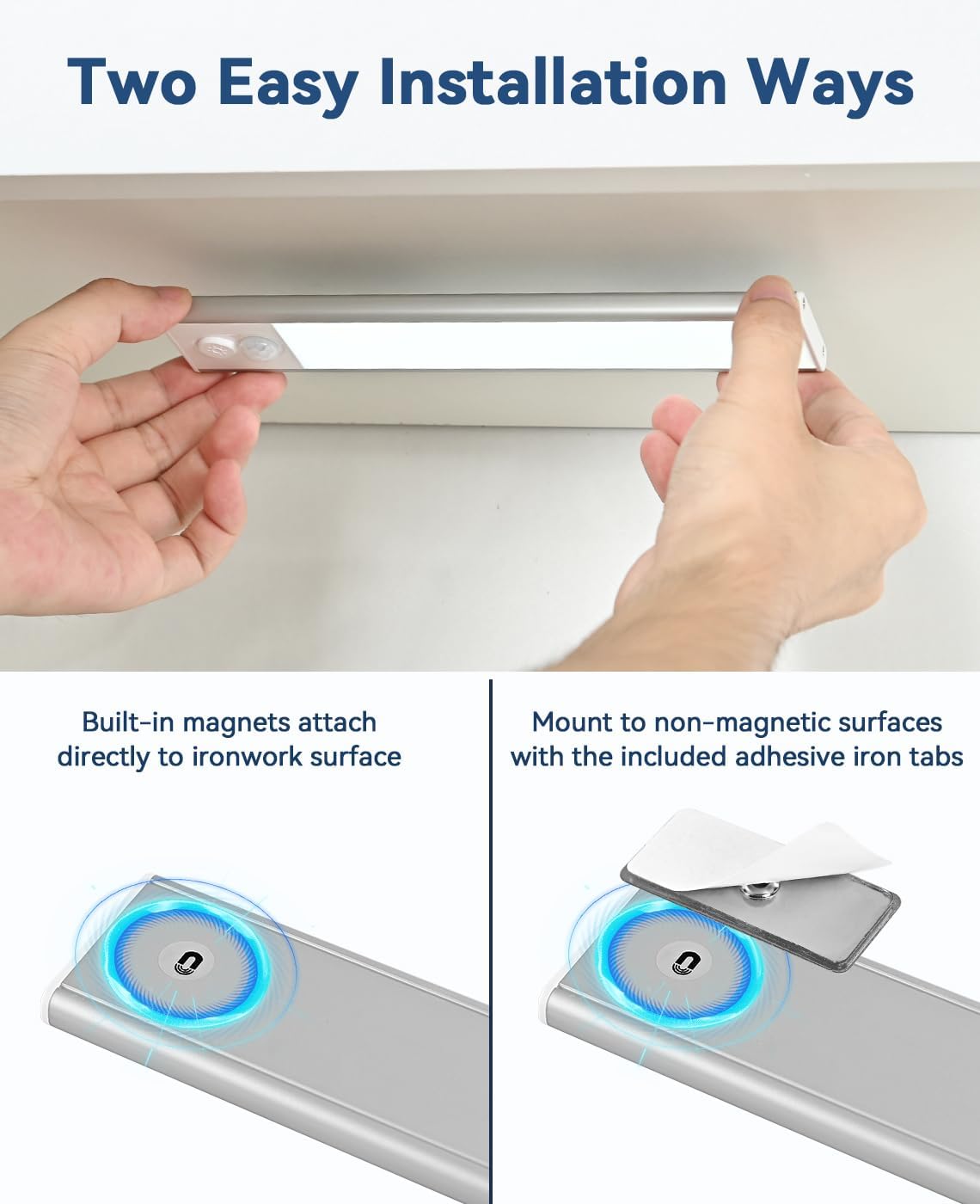 Two Easy Installation Ways

Built-in magnets attach directly to ironwork surface

Mount to non-magnetic surfaces with the included adhesive iron tabs