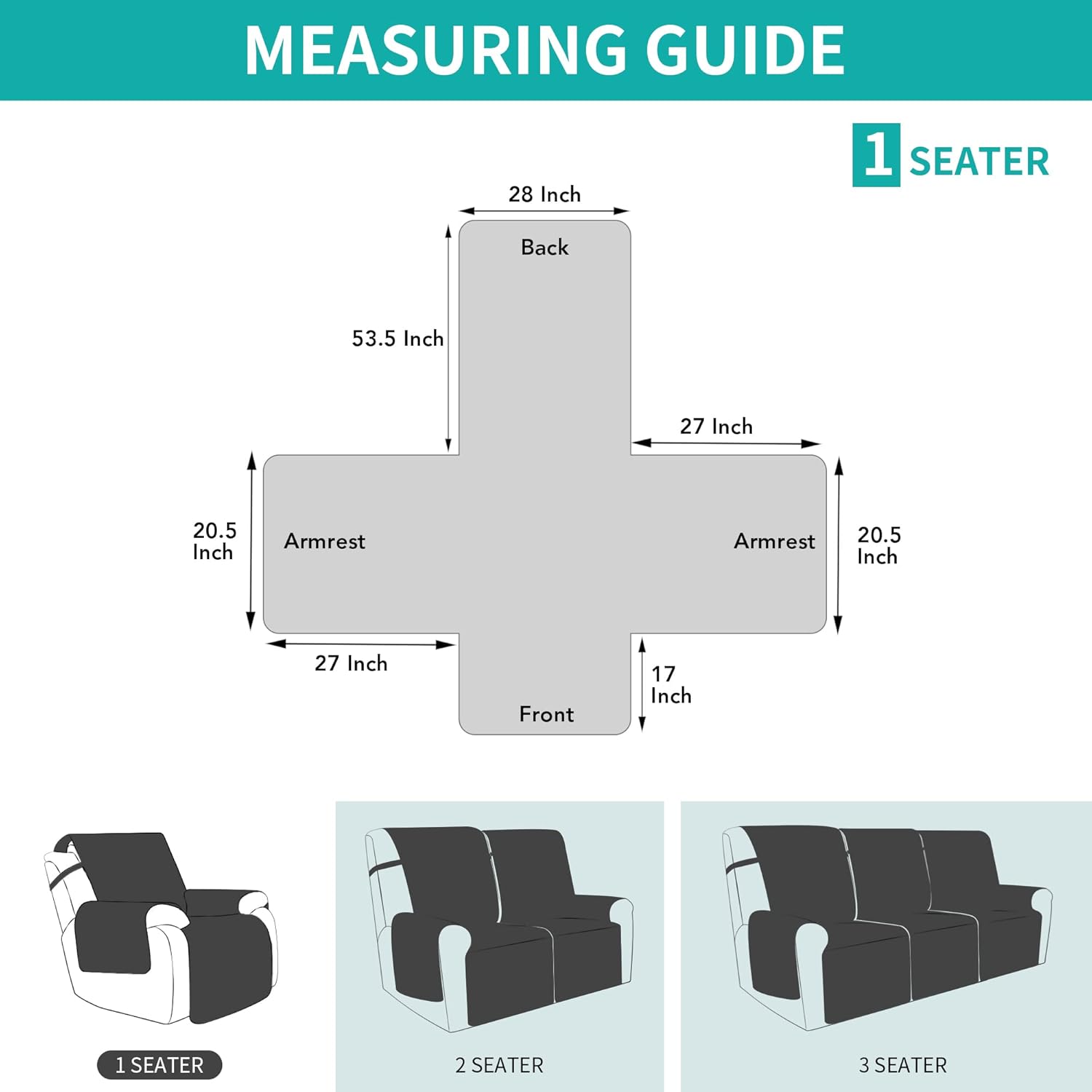 MEASURING GUIDE

1 SEATER

28 Inch

Back

53.5 Inch

27 Inch

20.5 Inch

Armrest

Armrest

20.5 Inch

27 Inch

17 Inch

Front

1 SEATER

2 SEATER

3 SEATER