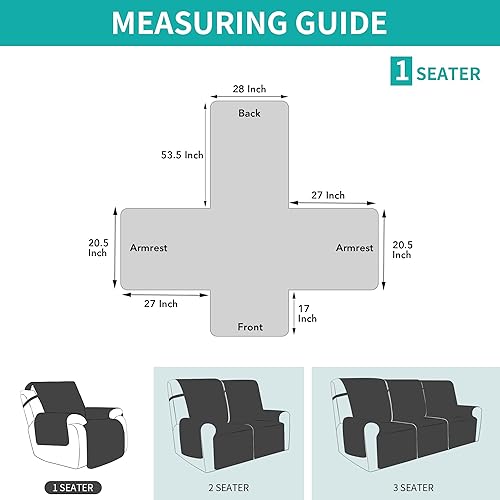 MEASURING GUIDE

1 SEATER

28 Inch

Back

53.5 Inch

27 Inch

20.5 Inch

Armrest

Armrest

20.5 Inch

27 Inch

17 Inch

Front

1 SEATER

2 SEATER

3 SEATER