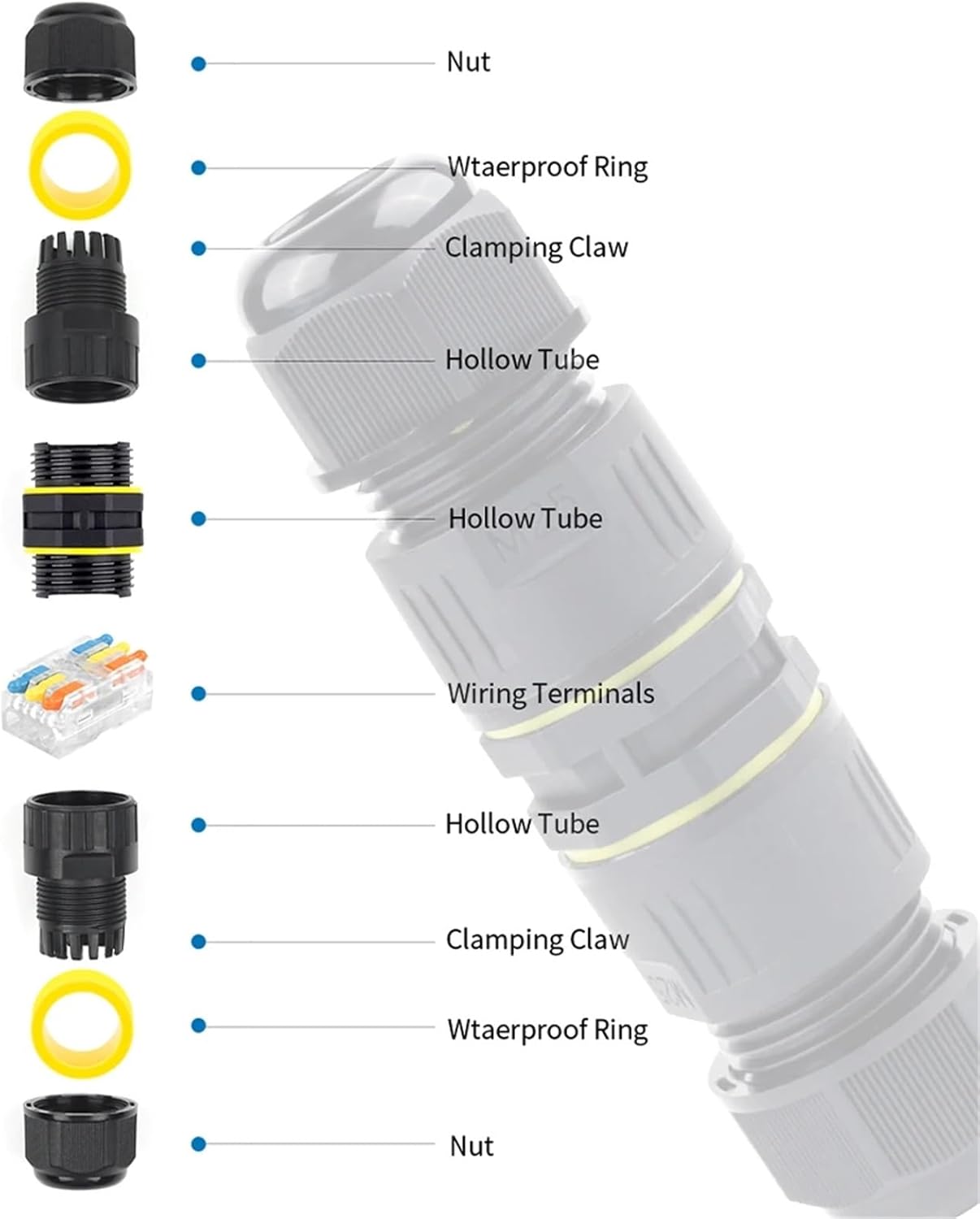 Nut

Wtaerproof Ring

Clamping Claw

Hollow Tube

Hollow Tube

Wiring Terminals

Hollow Tube

Clamping Claw

Wtaerproof Ring

Nut