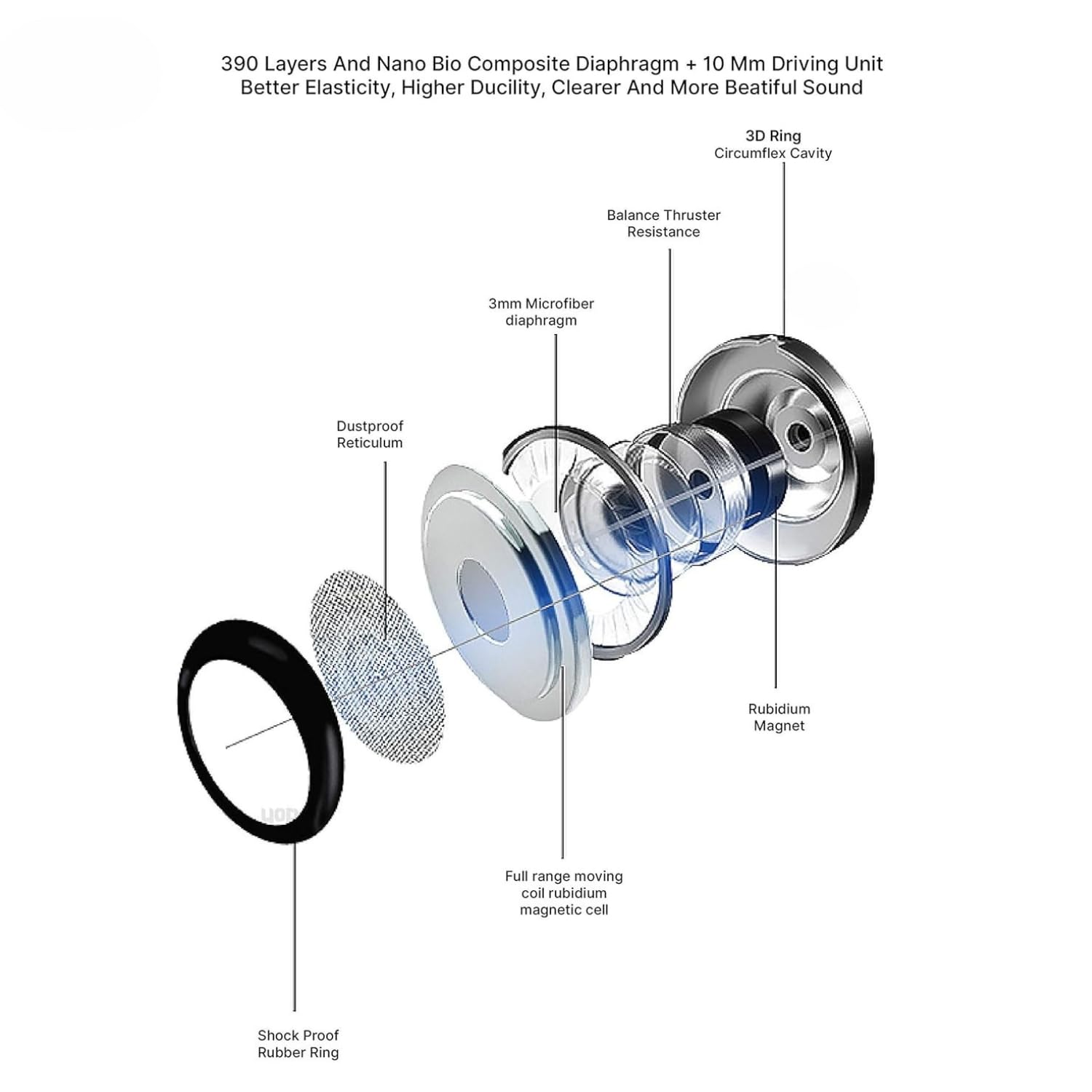 390 Layers And Nano Bio Composite Diaphragm + 10 Mm Driving Unit
Better Elasticity, Higher Ducility, Clearer And More Beatiful Sound

3D Ring
Circumflex Cavity

Balance Thruster
Resistance

3mm Microfiber
diaphragm

Dustproof
Reticulum

Rubidium
Magnet

Full range moving
coil rubidium
magnetic cell

Shock Proof
Rubber Ring