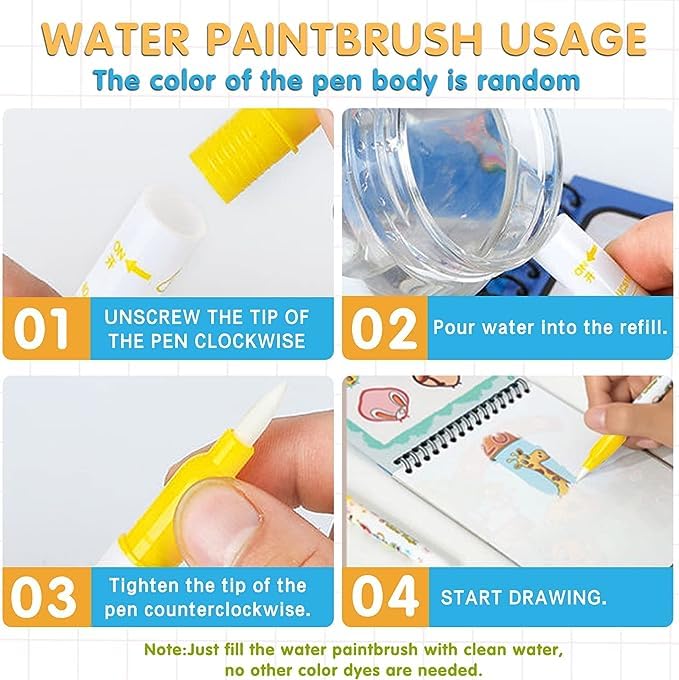 WATER PAINTBRUSH USAGE

The color of the pen body is random

01 UNSCREW THE TIP OF THE PEN CLOCKWISE

02 Pour water into the refill.

03 Tighten the tip of the pen counterclockwise.

04 START DRAWING.

Note:Just fill the water paintbrush with clean water, no other color dyes are needed.