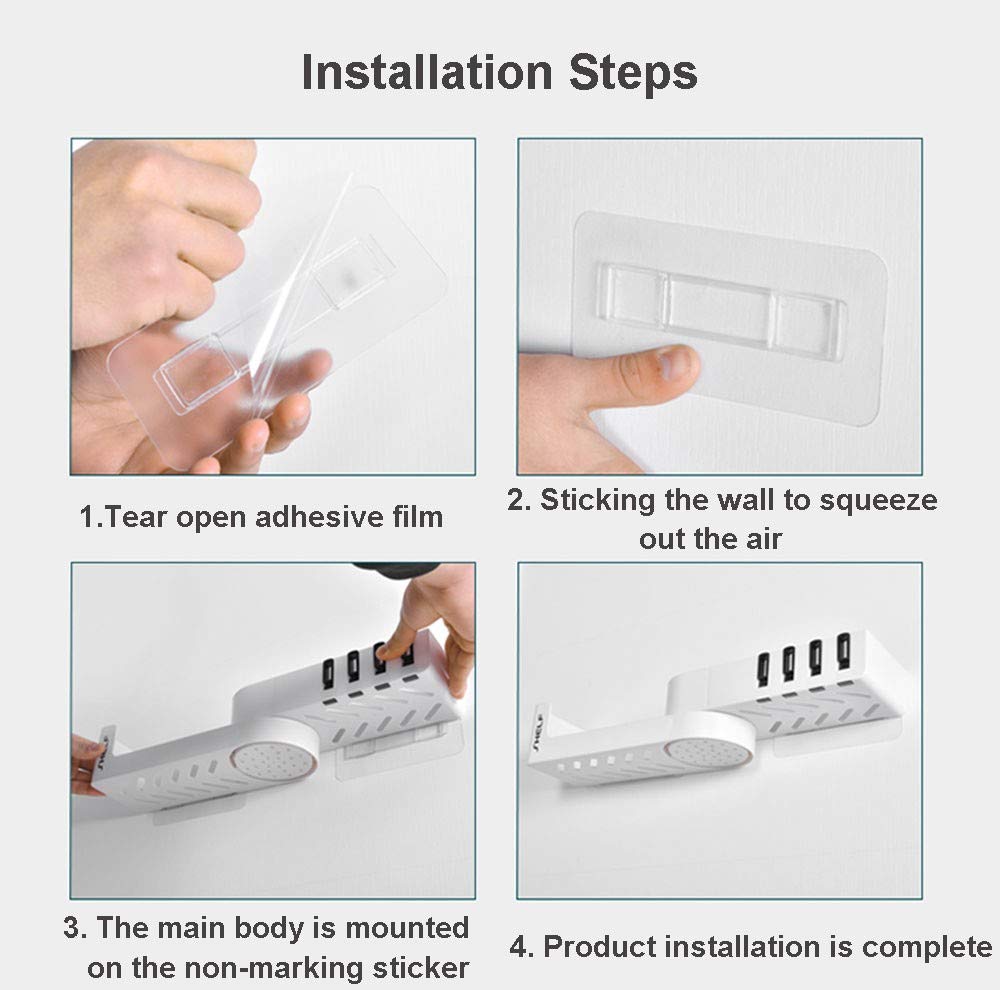 Installation Steps

1.Tear open adhesive film

2. Sticking the wall to squeeze out the air

SHELF

3. The main body is mounted on the non-marking sticker

SHELF

4. Product installation is complete