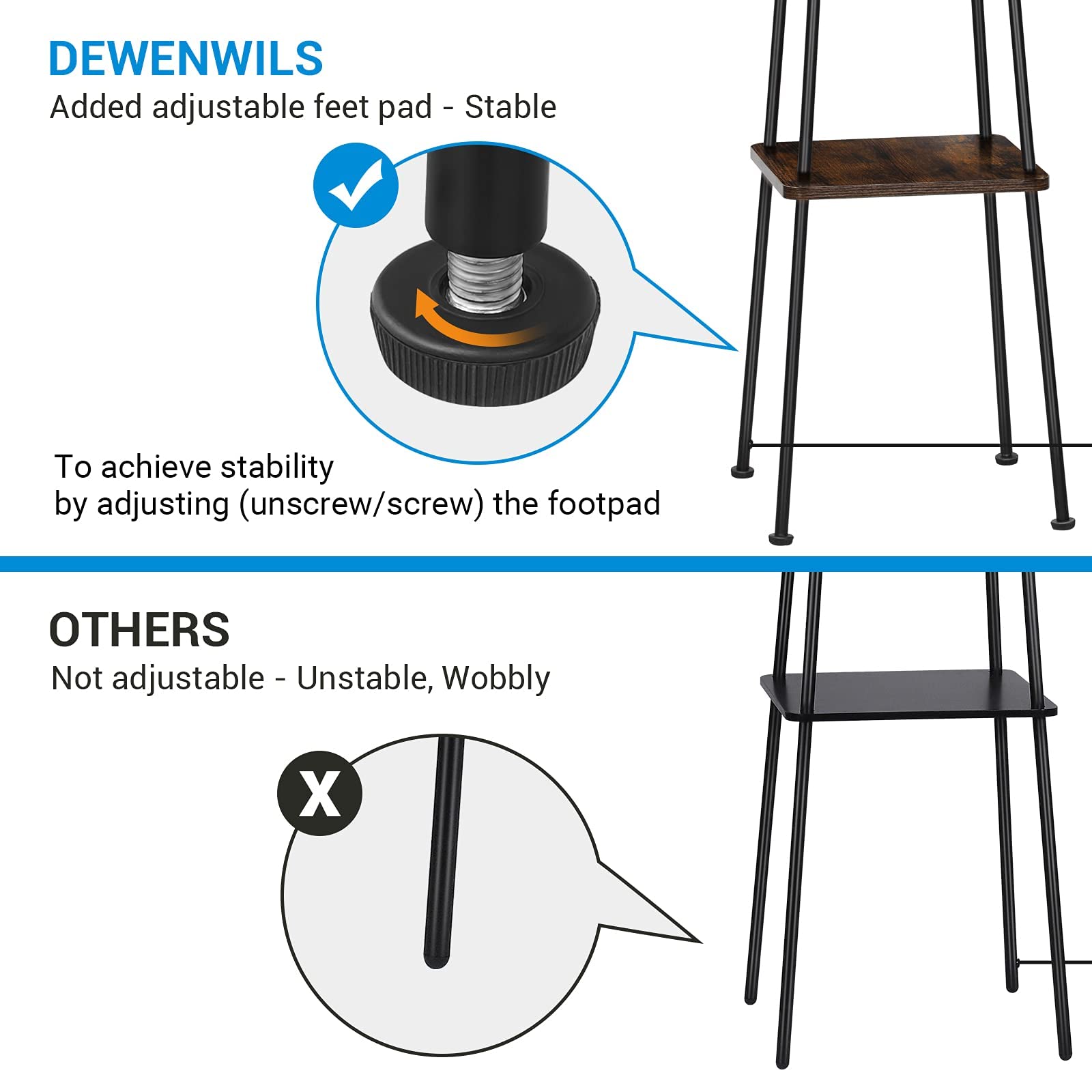 DEWENWILS
Added adjustable feet pad - Stable

To achieve stability
by adjusting (unscrew/screw) the footpad

OTHERS
Not adjustable - Unstable, Wobbly

X