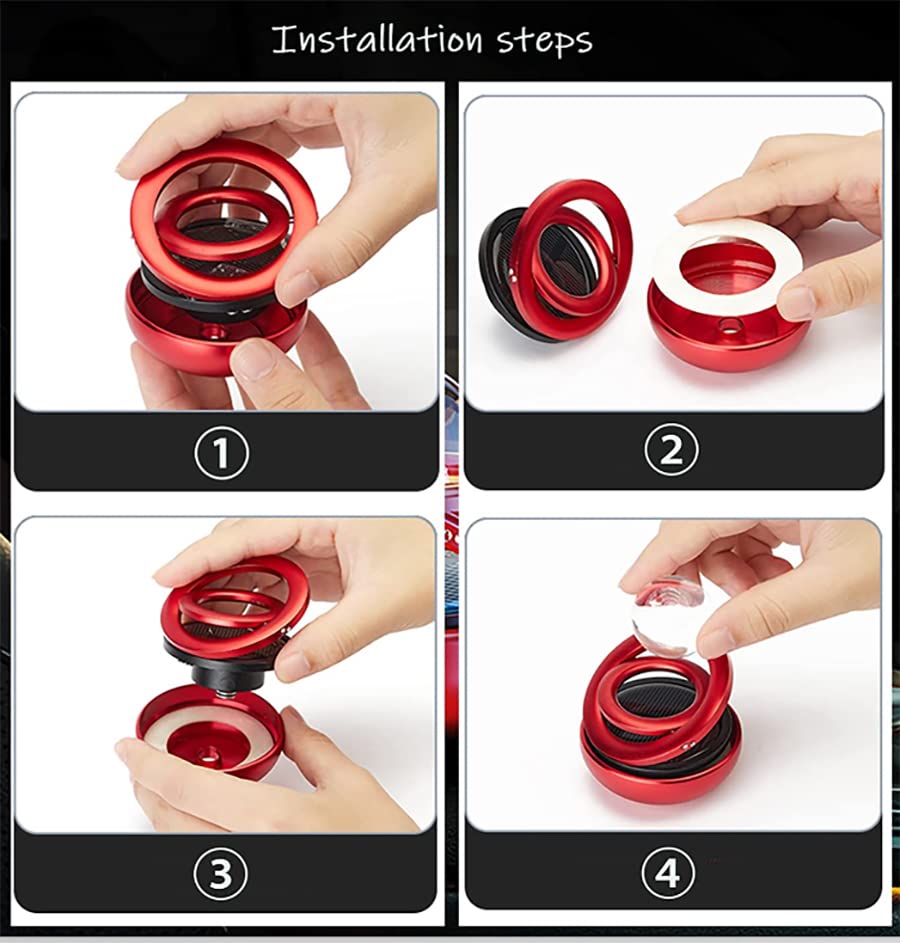 Installation steps

①

②

③

④