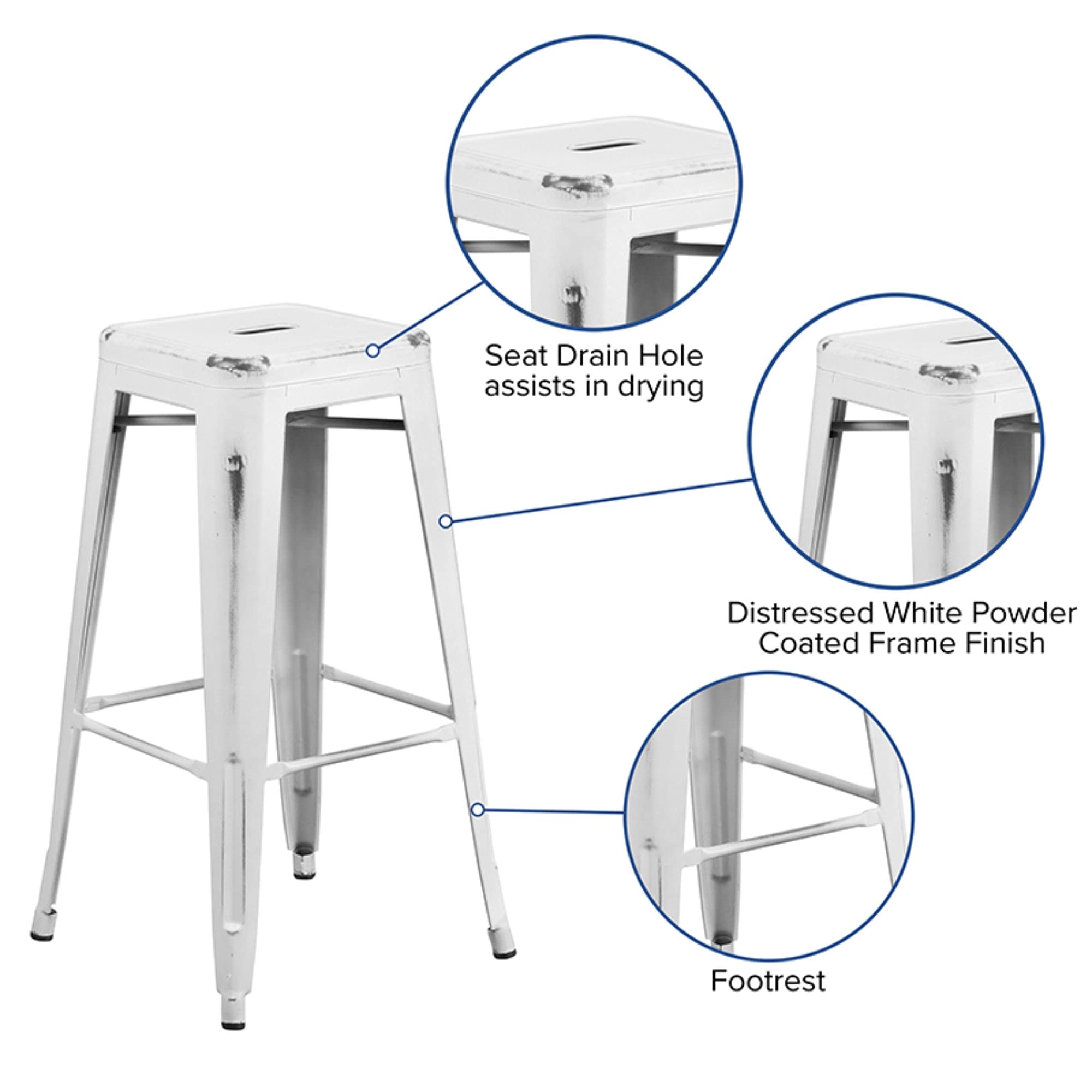 Seat Drain Hole assists in drying

Distressed White Powder Coated Frame Finish

Footrest