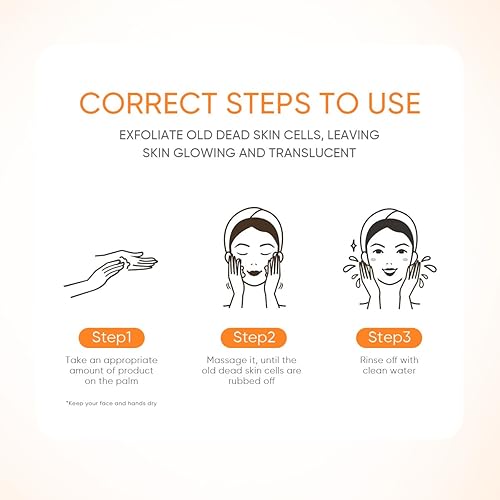 CORRECT STEPS TO USE

EXFOLIATE OLD DEAD SKIN CELLS, LEAVING SKIN GLOWING AND TRANSLUCENT

Step1

Take an appropriate amount of product on the palm

*Keep your face and hands dry

Step2

Massage it, until the old dead skin cells are rubbed off

Step3

Rinse off with clean water