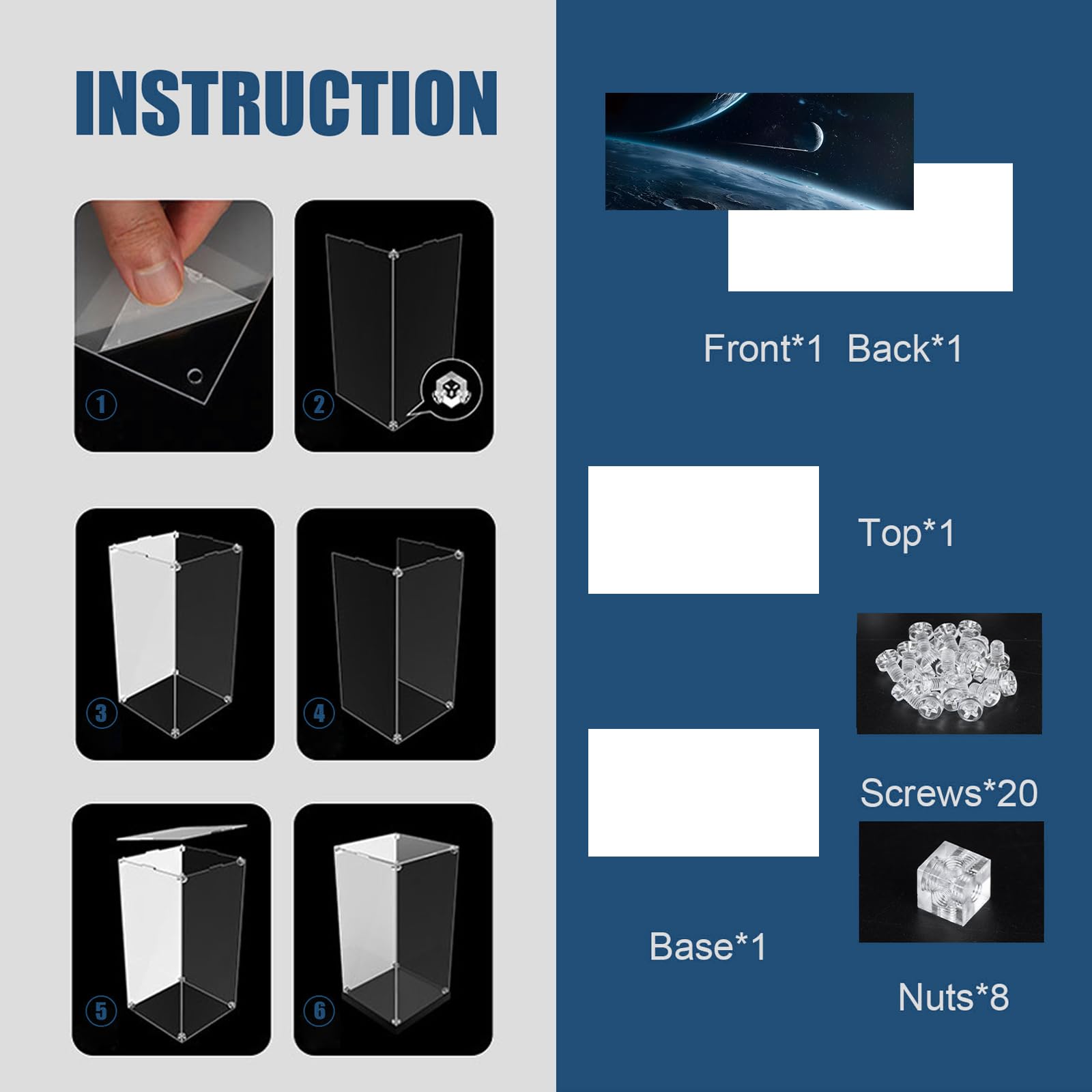 INSTRUCTION

1

2

3

4

5

6

Front*1 Back*1

Top*1

Screws*20

Base*1

Nuts*8