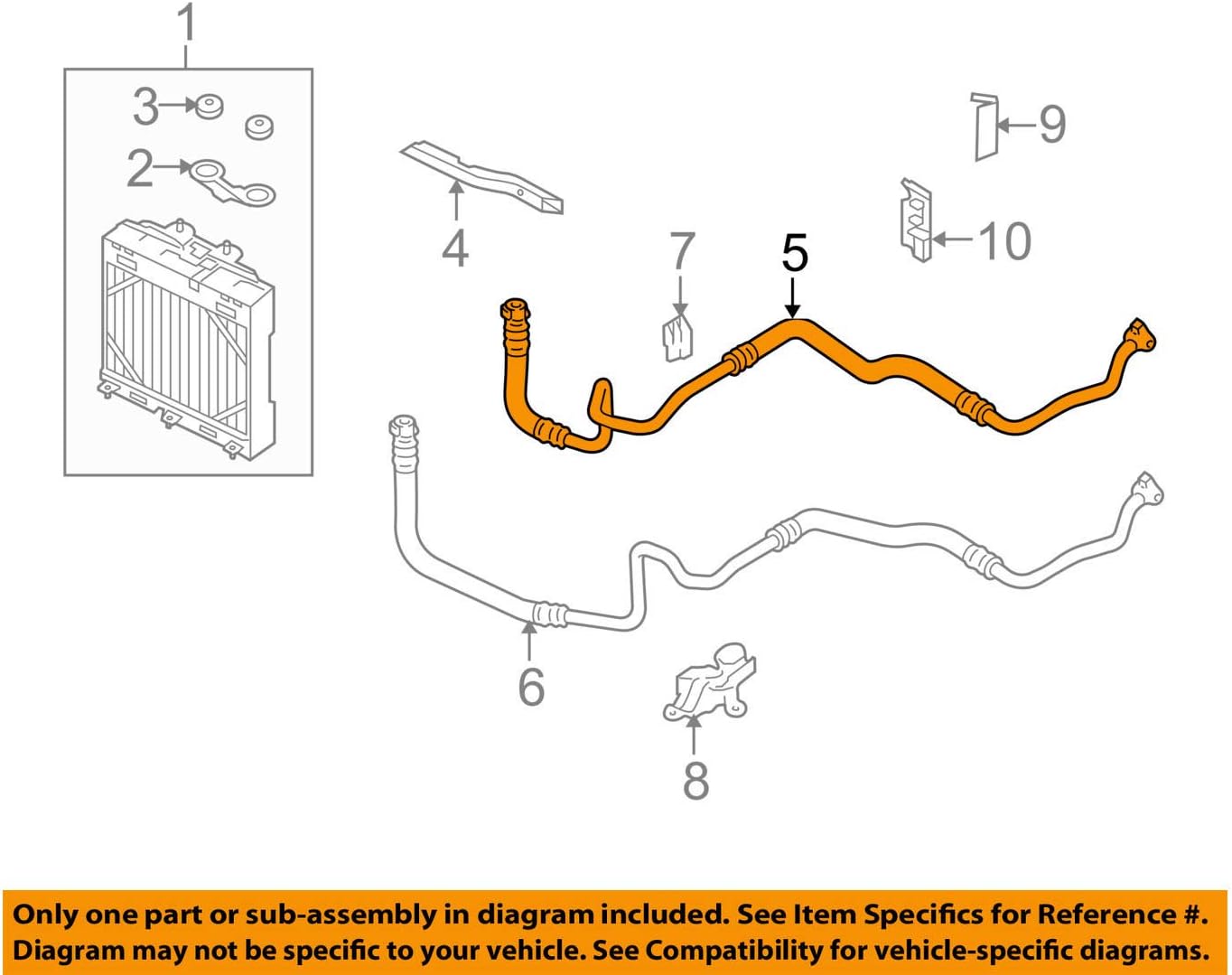 1
3
2
4
7
5
9
10
6
8

Only one part or sub-assembly in diagram included. See Item Specifics for Reference #. Diagram may not be specific to your vehicle. See Compatibility for vehicle-specific diagrams.