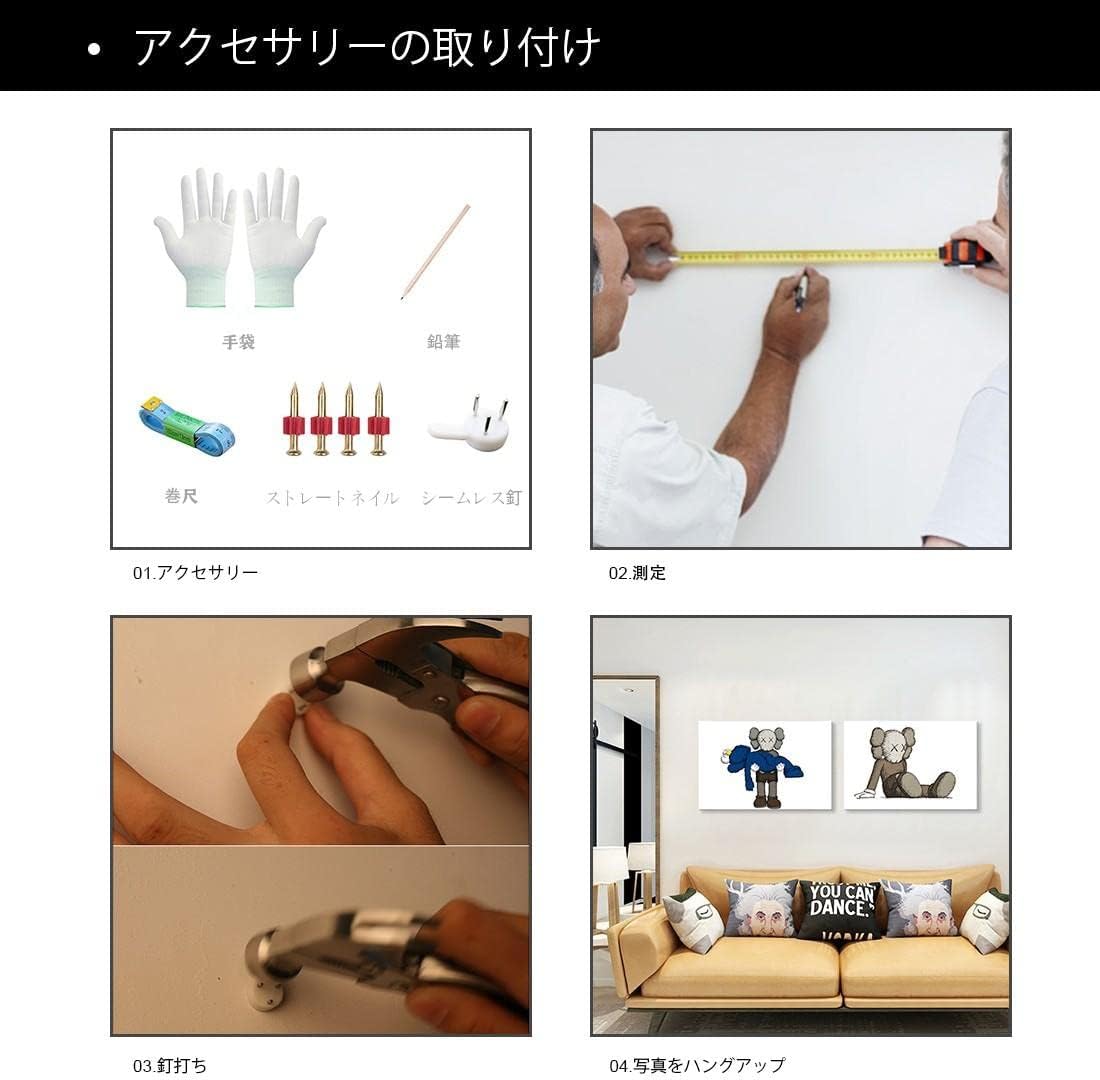 • アクセサリーの取り付け

手袋

鉛筆

巻尺

ストレートネイル

シームレス釘

01.アクセサリー

02.測定

03.釘打ち

YOU CAN DANCE.

04.写真をハングアップ